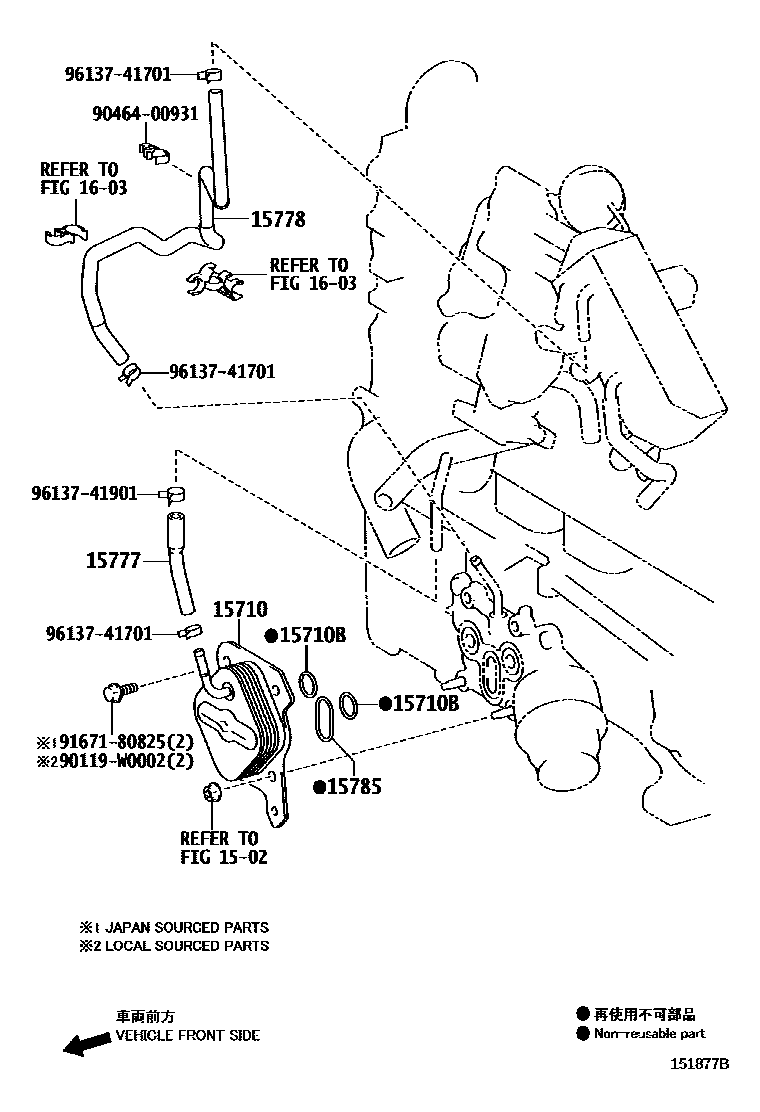 96137-41701
90464-00931
REFER TO
FIG 16-03
15778
REFER TO
FIG 16-03
96137-41701
96137-41901
15777
15710
96137-41701
●15710B
●15710B
※1 91671-80825(2)
※2 90119-W0002(2)
●15785
REFER TO
FIG 15-02

※1 JAPAN SOURCED PARTS
※2 LOCAL SOURCED PARTS

車両前方
VEHICLE FRONT SIDE

● 再使用不可部品
● Non-reusable part

151877B