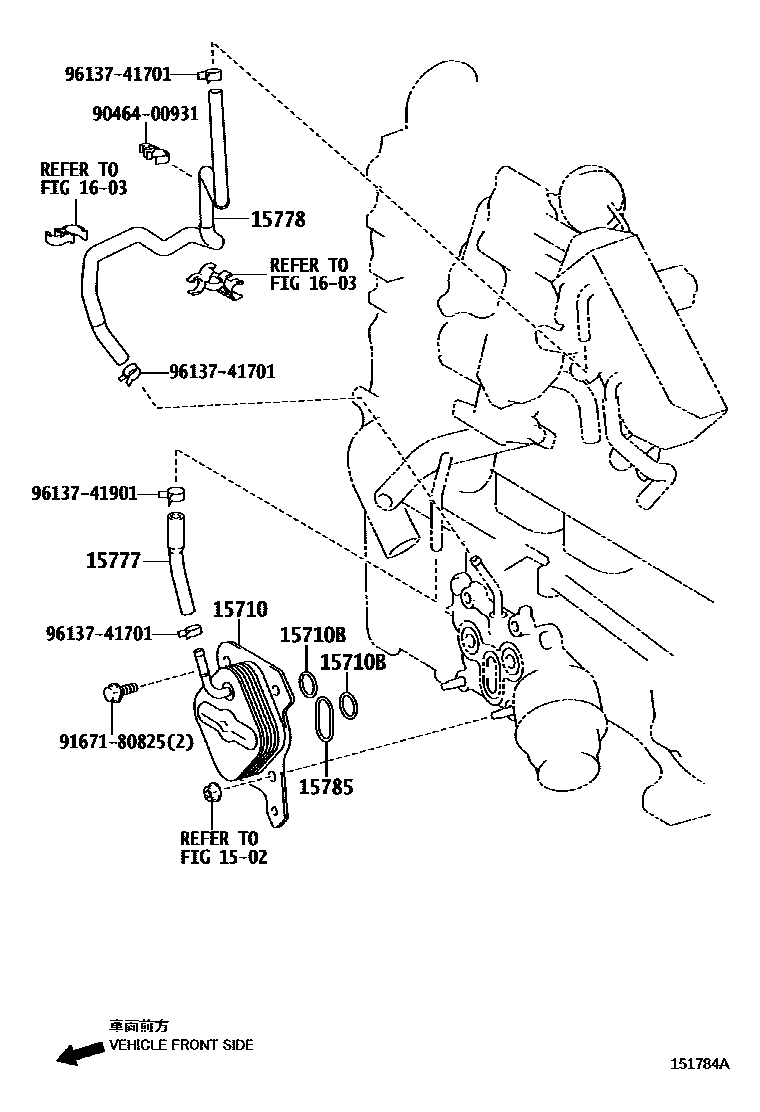 96137-41701
90464-00931
REFER TO
FIG 16-03
15778
REFER TO
FIG 16-03
96137-41701
96137-41901
15777
15710
96137-41701
15710B
15710B
91671-80825(2)
15785
REFER TO
FIG 15-02
車両前方
VEHICLE FRONT SIDE
151784A