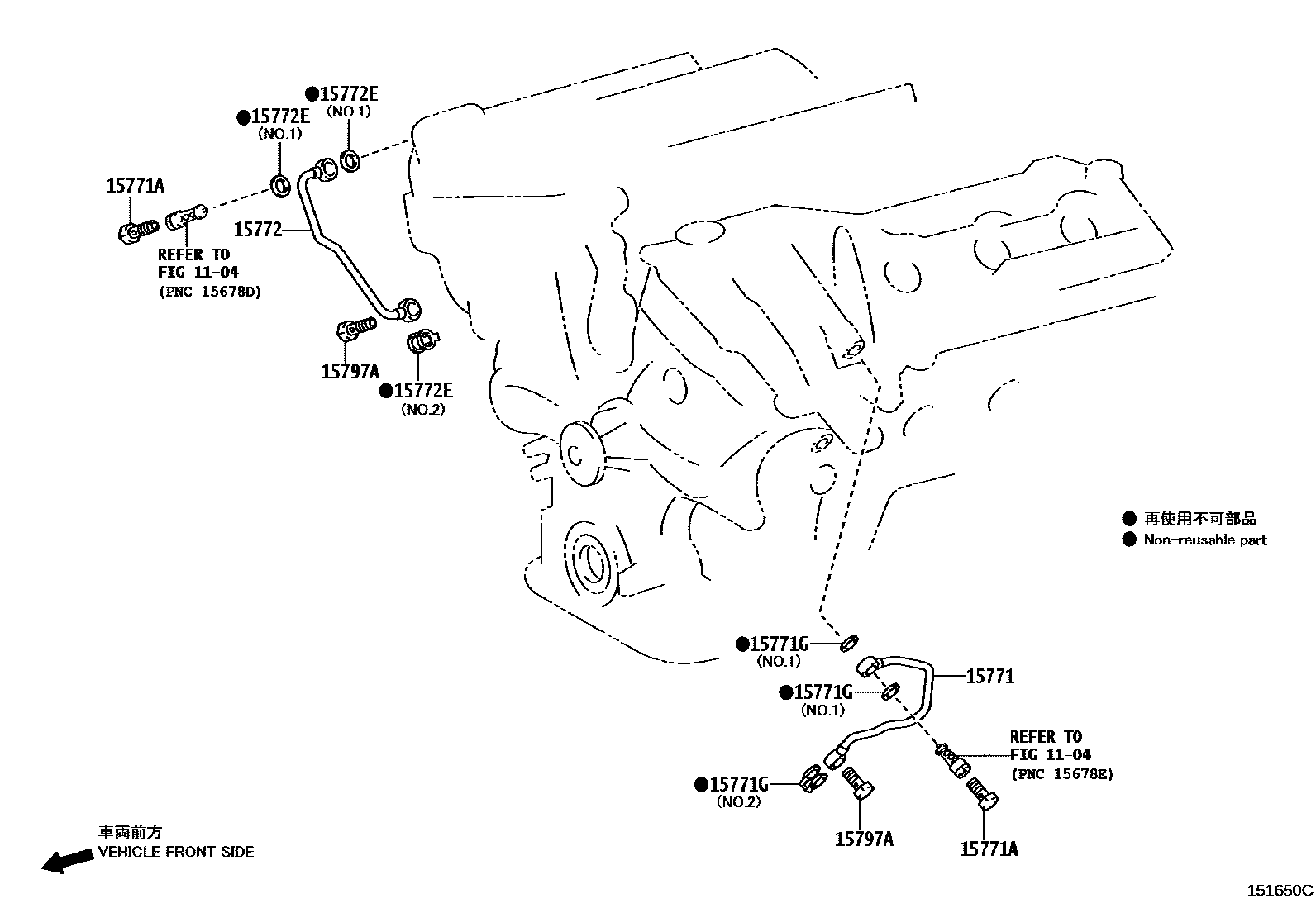 ●15772E
(NO.1)

●15772E
(NO.1)

15771A

15772

REFER TO
FIG 11-04
(PNC 15678D)

15797A

●15772E
(NO.2)

● 再使用不可部品
● Non-reusable part

●15771G
(NO.1)

15771

●15771G
(NO.1)

REFER TO
FIG 11-04
(PNC 15678E)

●15771G
(NO.2)

15797A

15771A

車両前方
VEHICLE FRONT SIDE

151650C