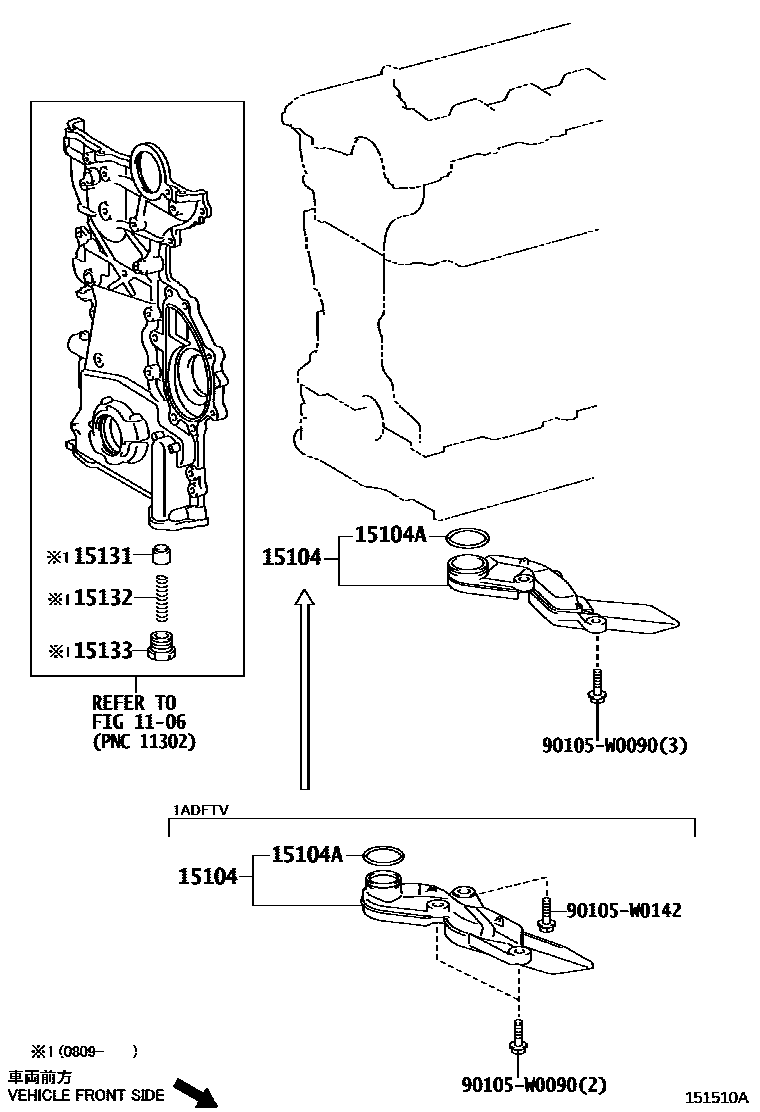 ※1 15131
※1 15132
※1 15133
REFER TO
FIG 11-06
(PNC 11302)

15104
15104A
90105-W0090(3)

1ADFTV
15104
15104A
90105-W0142
90105-W0090(2)

※1 (0809- )
車両前方
VEHICLE FRONT SIDE
151510A