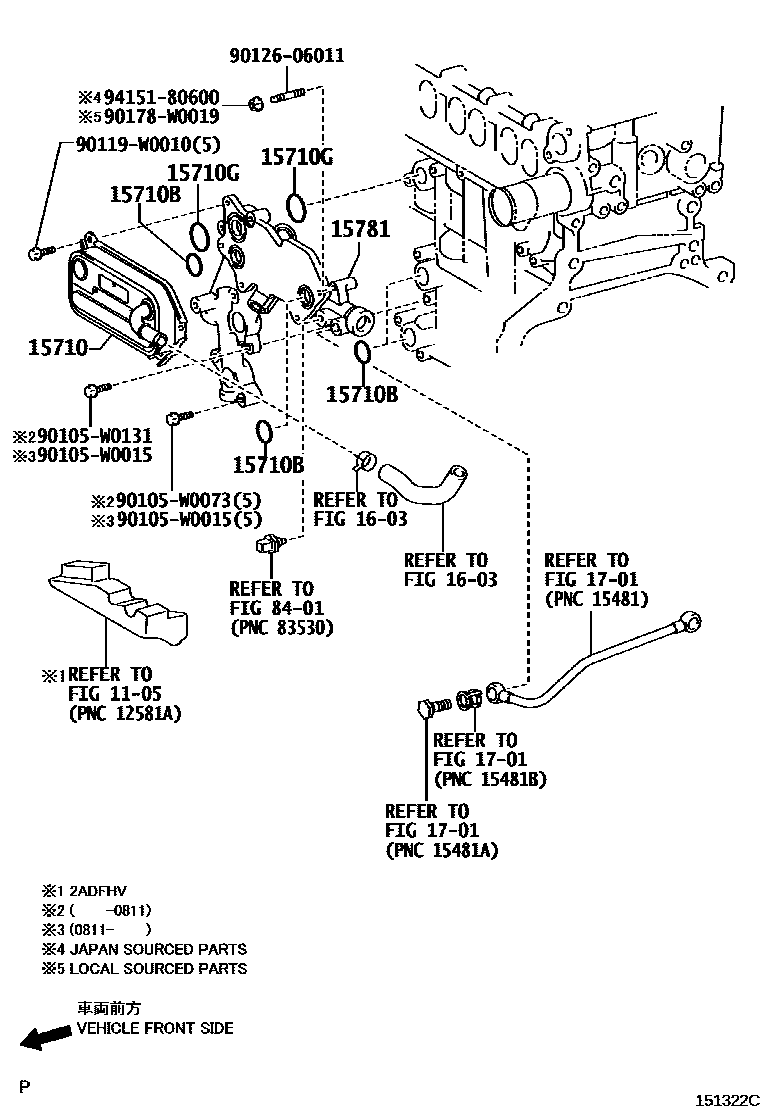 90126-06011

※4 94151-80600
※5 90178-W0019

90119-W0010(5)

15710G

15710G

15710B

15781

15710

15710B

※2 90105-W0131
※3 90105-W0015

15710B

※2 90105-W0073(5)
※3 90105-W0015(5)

REFER TO
FIG 16-03

REFER TO
FIG 16-03

REFER TO
FIG 17-01
(PNC 15481)

REFER TO
FIG 84-01
(PNC 83530)

※1 REFER TO
FIG 11-05
(PNC 12581A)

REFER TO
FIG 17-01
(PNC 15481B)

REFER TO
FIG 17-01
(PNC 15481A)

※1 2ADFHV
※2 (　　-0811)
※3 (0811-　　)
※4 JAPAN SOURCED PARTS
※5 LOCAL SOURCED PARTS

車両前方
VEHICLE FRONT SIDE

P

151322C