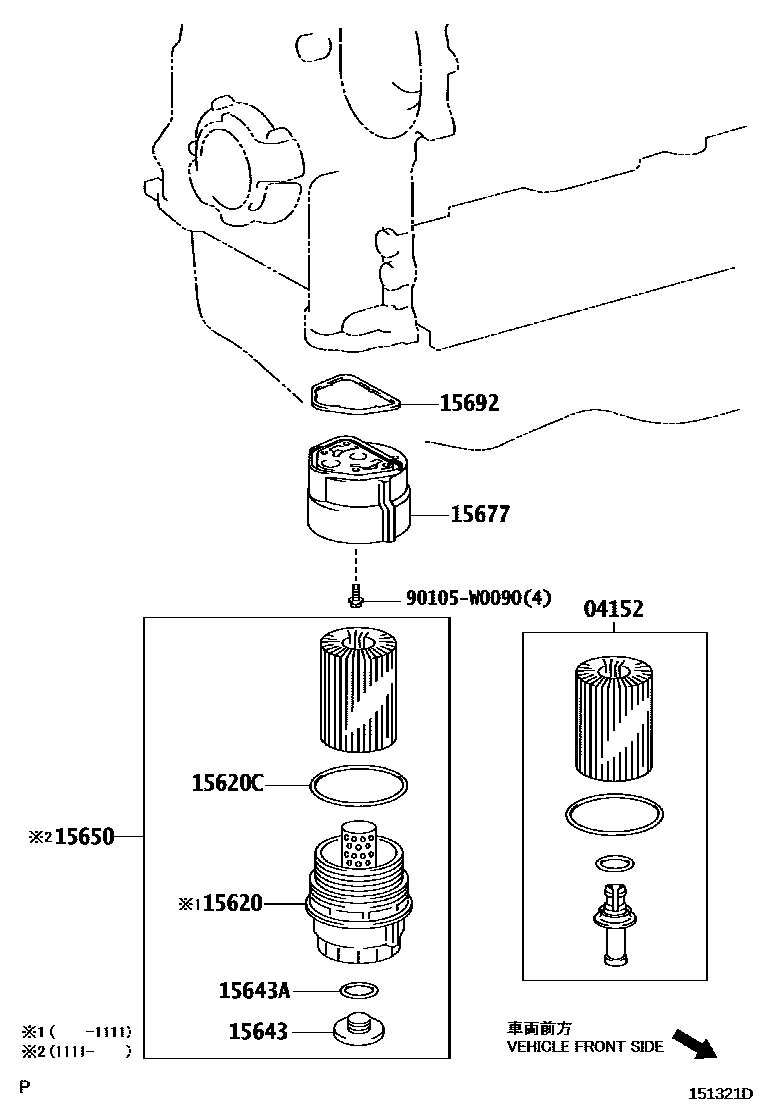 15692

15677

90105-W0090(4)

04152

15620C

※2 15650

※1 15620

15643A

15643

※1 (　　-1111)
※2 (1111-　　)

車両前方
VEHICLE FRONT SIDE

P

151321D