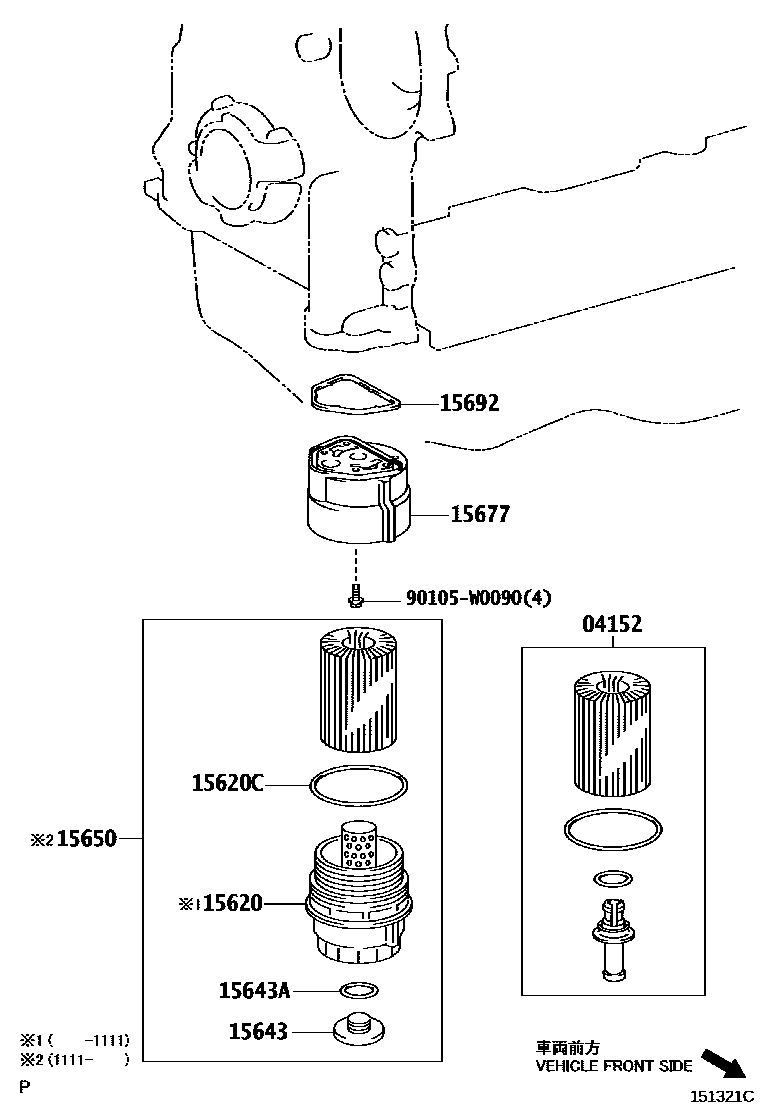 15692
15677
90105-W0090(4)
04152
15620C
※2 15650
※1 15620
15643A
15643
※1 (　　-1111)
※2 (1111-　　)
P
車両前方
VEHICLE FRONT SIDE
151321C