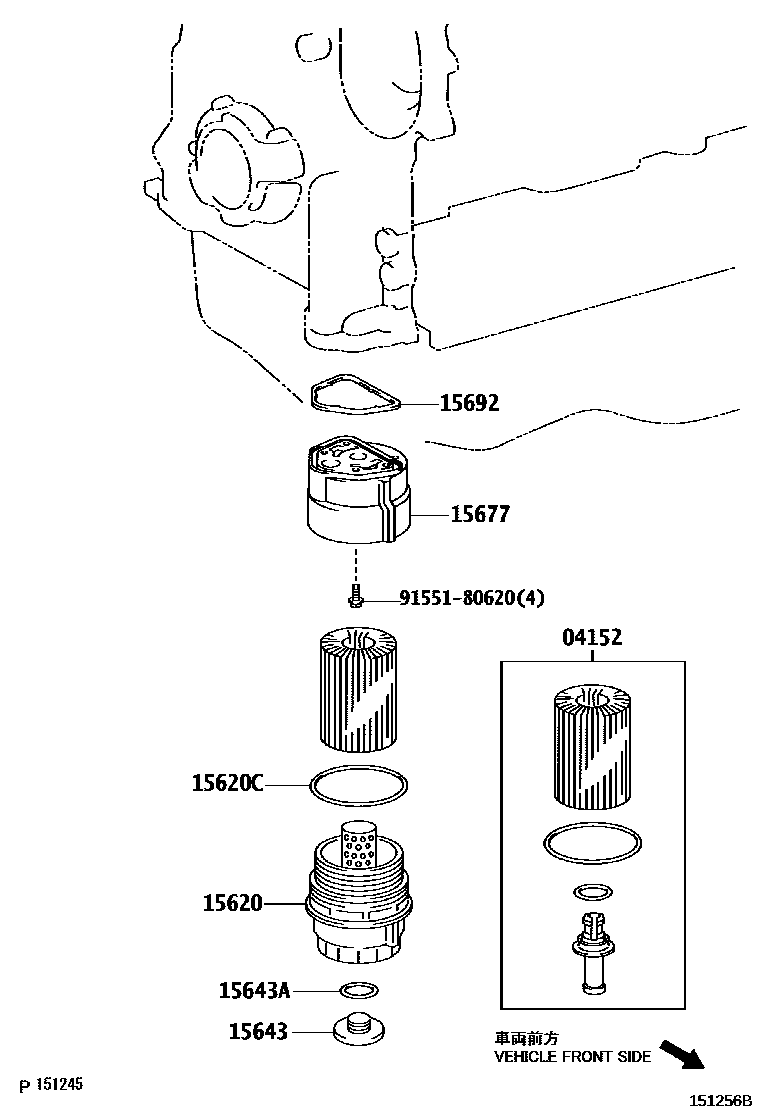 15692

15677

91551-80620(4)

04152

15620C

15620

15643A

15643

車両前方
VEHICLE FRONT SIDE

P 151245

151256B