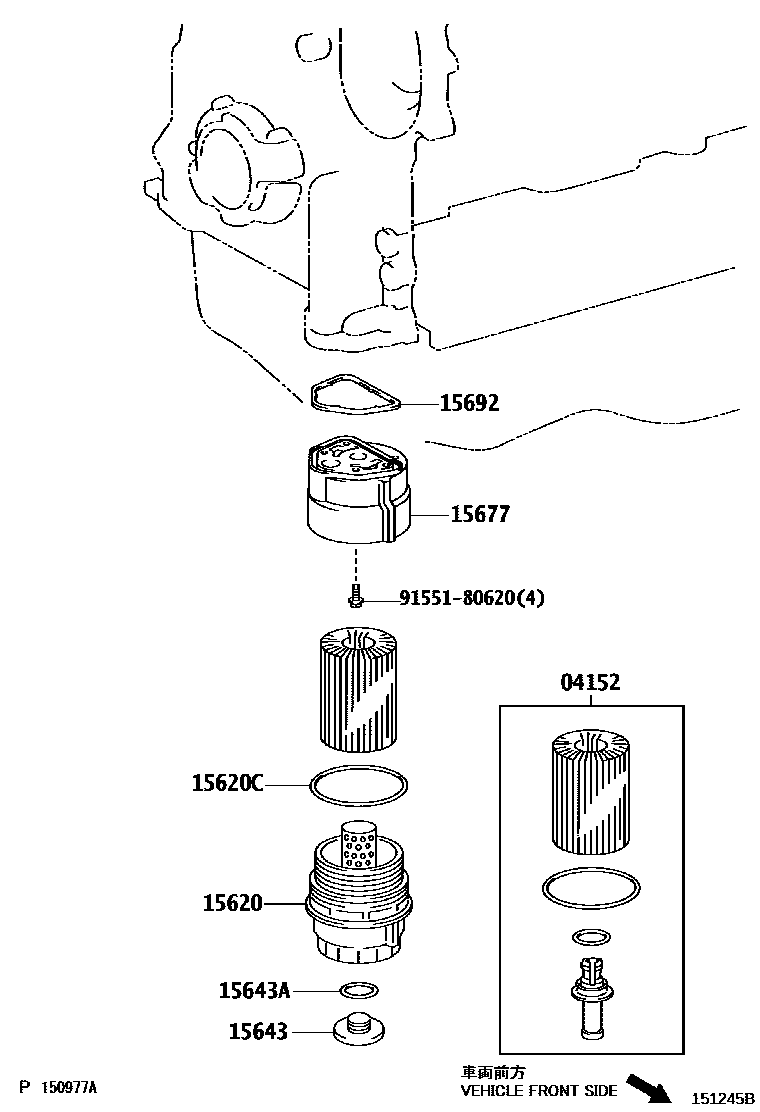 15692

15677

91551-80620(4)

04152

15620C

15620

15643A

15643

P 150977A

車両前方
VEHICLE FRONT SIDE

151245B