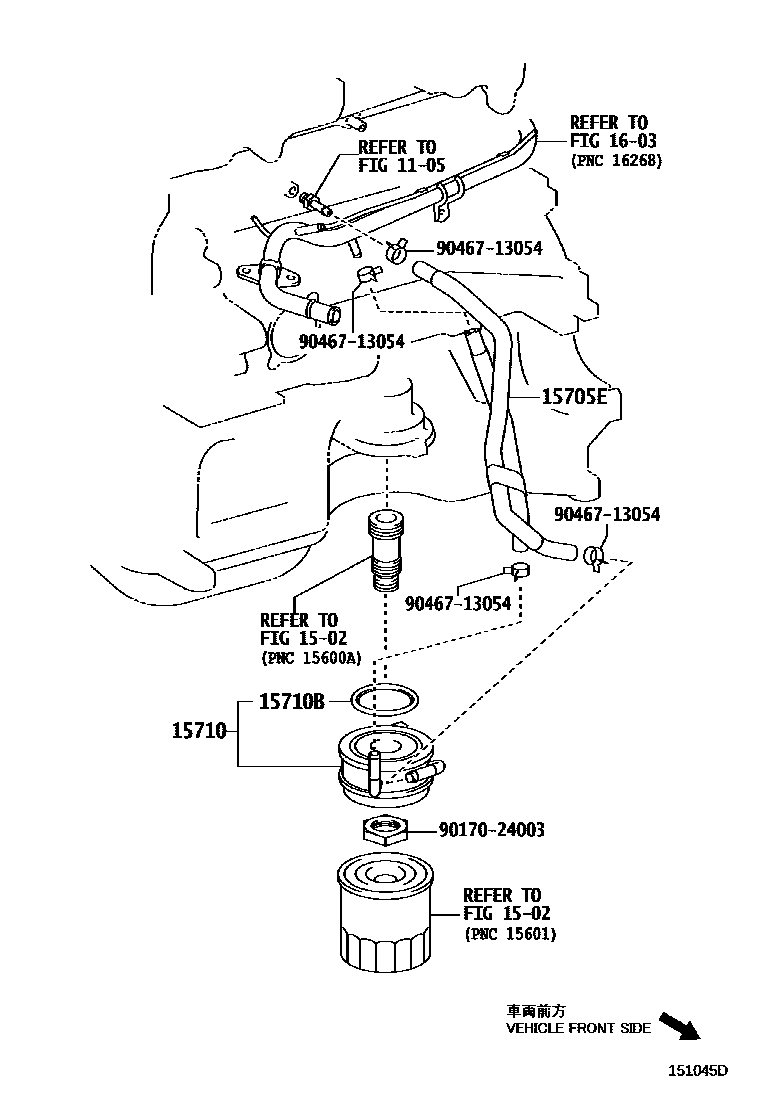 REFER TO
FIG 16-03
(PNC 16268)

REFER TO
FIG 11-05

90467-13054

90467-13054

15705E

90467-13054

90467-13054

REFER TO
FIG 15-02
(PNC 15600A)

15710B

15710

90170-24003

REFER TO
FIG 15-02
(PNC 15601)

車両前方
VEHICLE FRONT SIDE

151045D