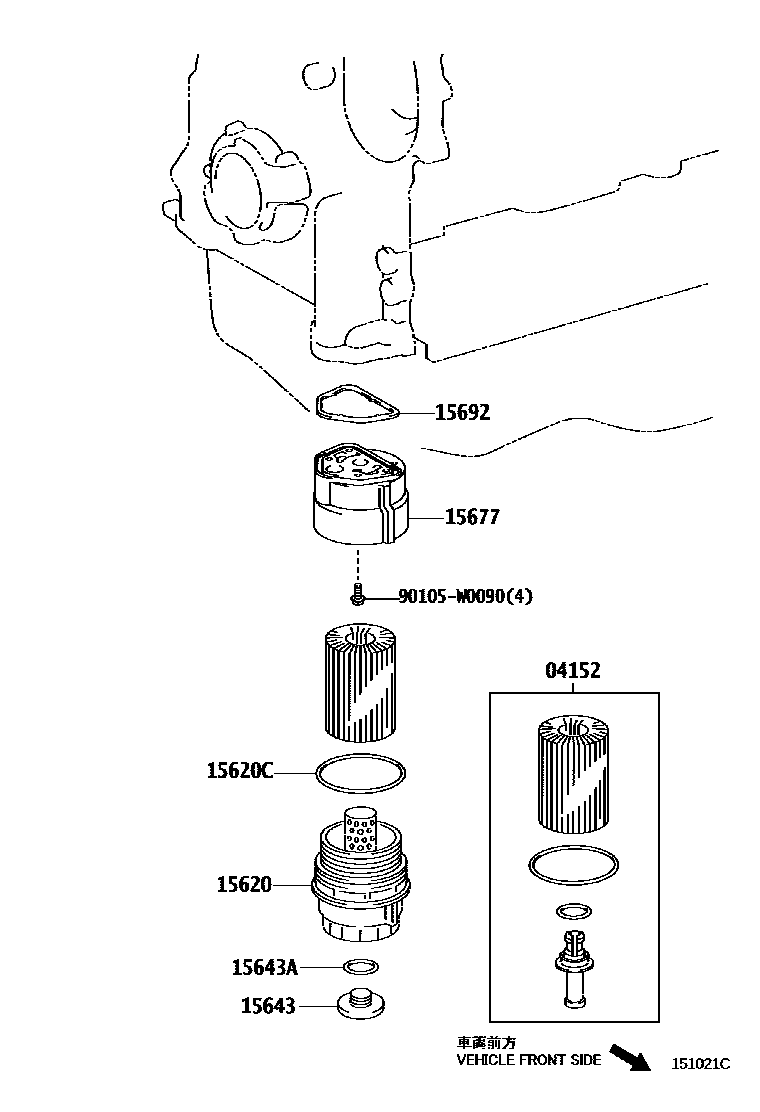 15692
15677
90105-W0090(4)
04152
15620C
15620
15643A
15643
車両前方
VEHICLE FRONT SIDE
151021C