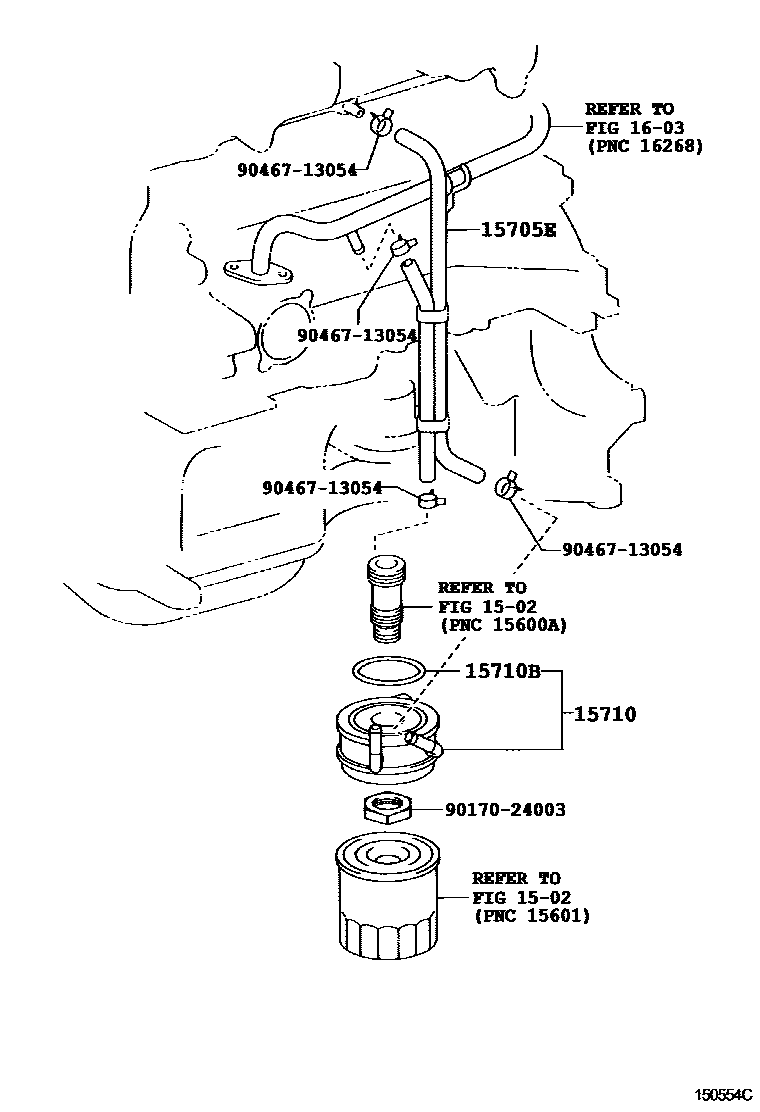 REFER TO
FIG 16-03
(PNC 16268)

90467-13054

15705E

90467-13054

90467-13054

90467-13054

REFER TO
FIG 15-02
(PNC 15600A)

15710B

15710

90170-24003

REFER TO
FIG 15-02
(PNC 15601)

150554C