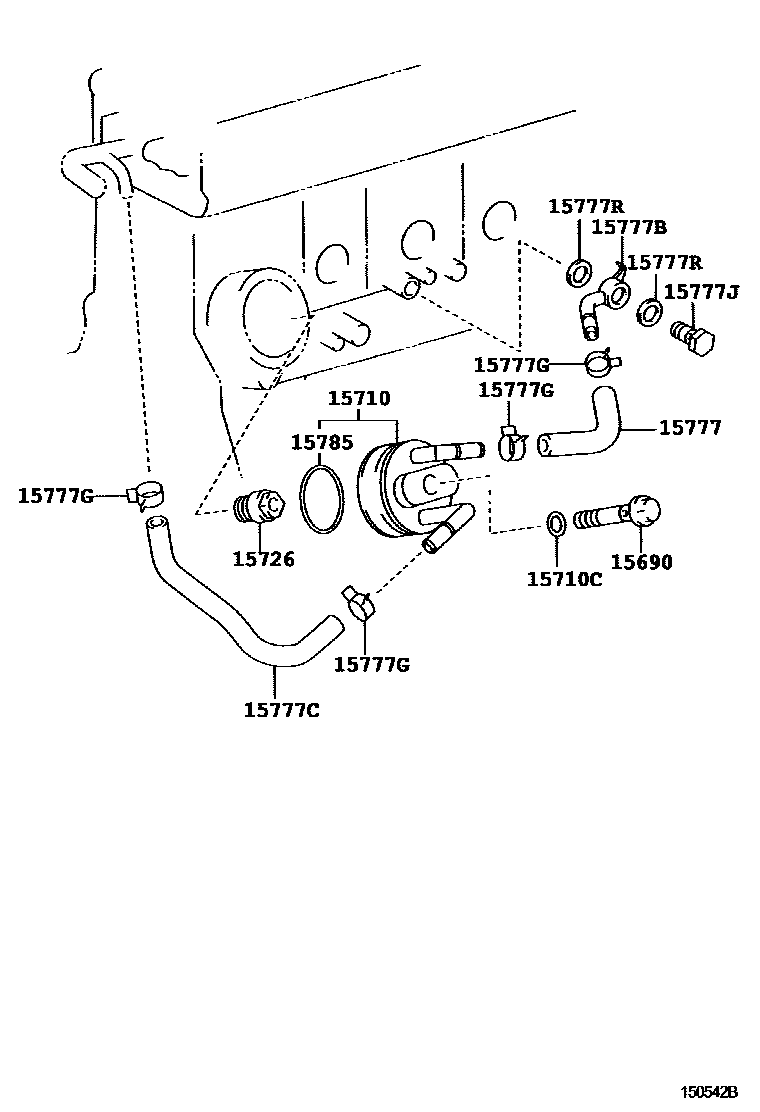 15777R
15777B
15777R
15777J
15777G
15777G
15710
15785
15777
15777G
15726
15710C
15690
15777G
15777C
150542B