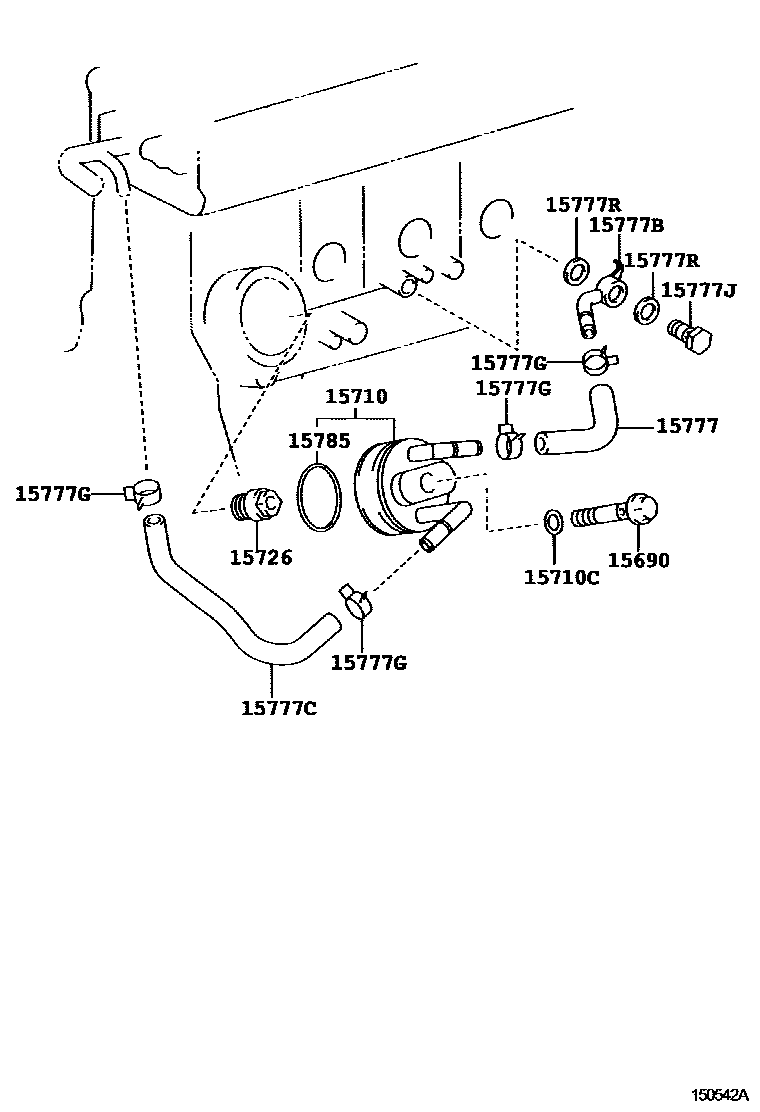 15777R
15777B
15777R
15777J
15777G
15777G
15710
15785
15777
15777G
15726
15710C
15690
15777G
15777C
150542A