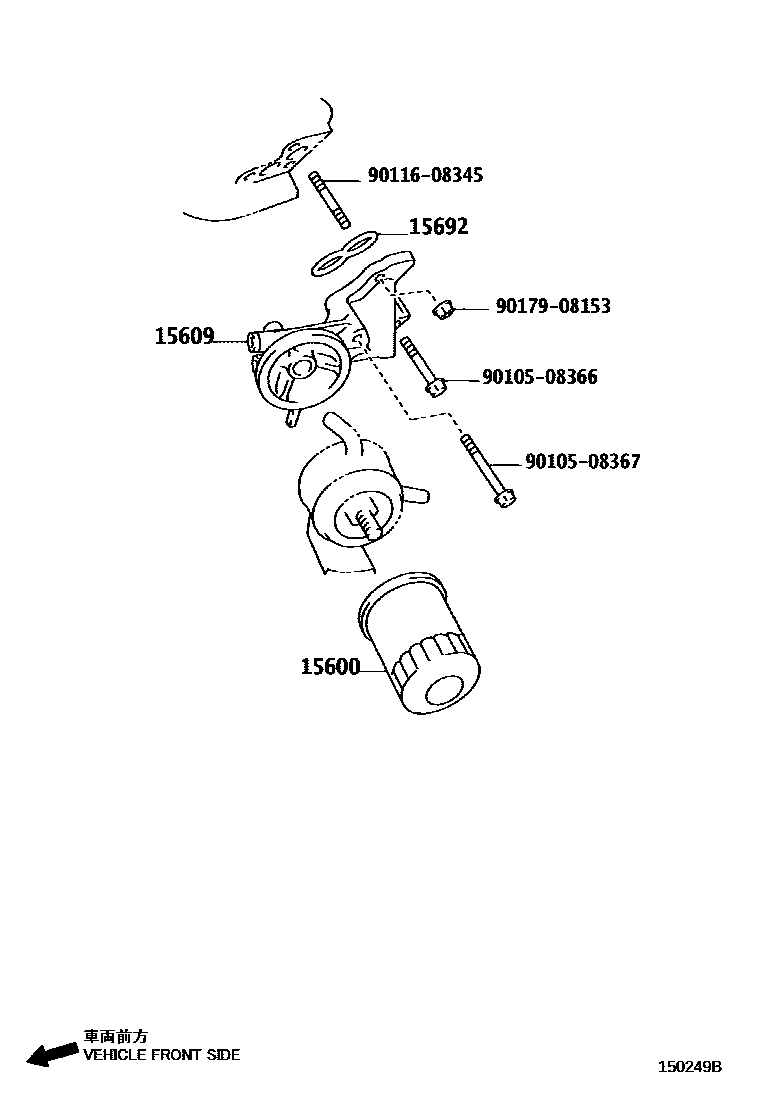 90116-08345
15692
90179-08153
15609
90105-08366
90105-08367
15600
車両前方
VEHICLE FRONT SIDE
150249B