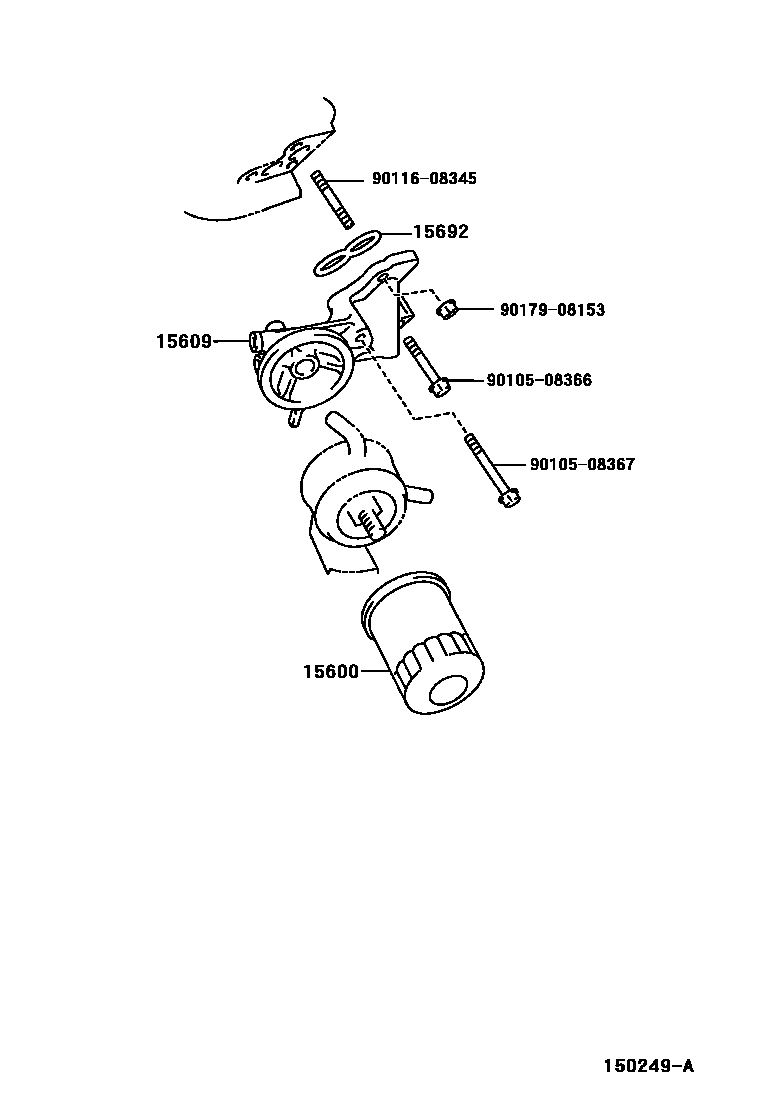 90116-08345
15692
90179-08153
15609
90105-08366
90105-08367
15600
150249-A