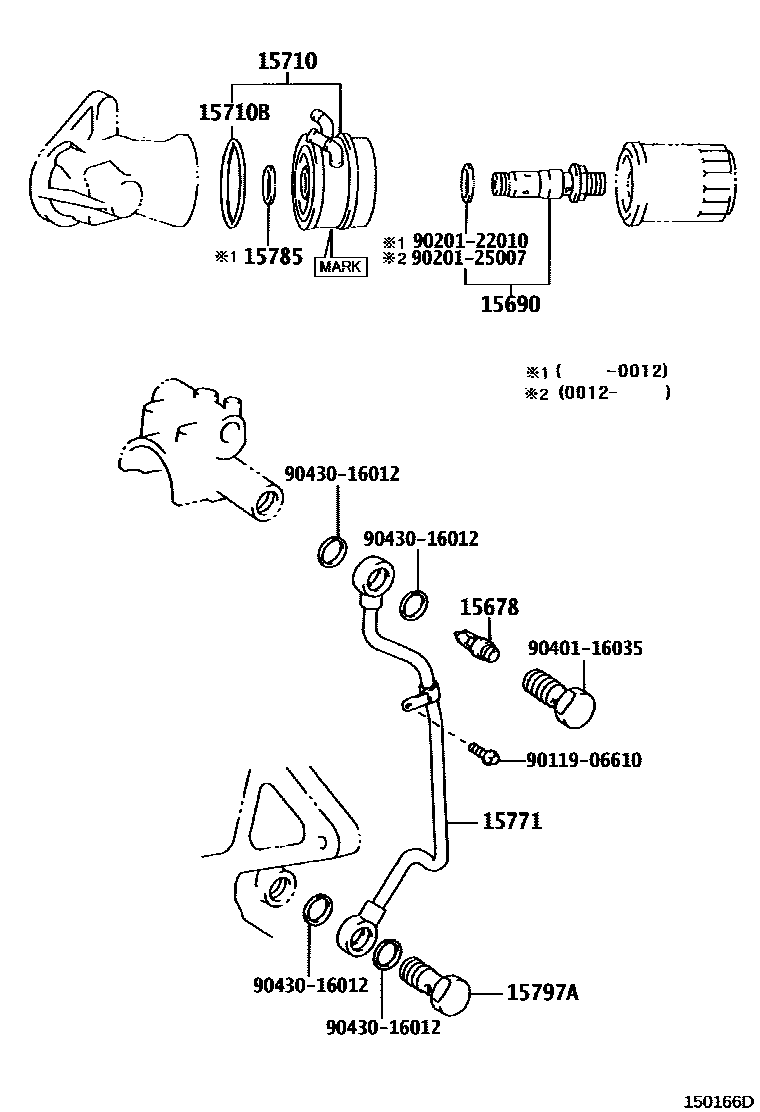 15710
15710B
※1 15785
MARK
※1 90201-22010
※2 90201-25007
15690

※1 (     -0012)
※2 (0012-     )

90430-16012
90430-16012
15678
90401-16035
90119-06610
15771
90430-16012
90430-16012
15797A

150166D