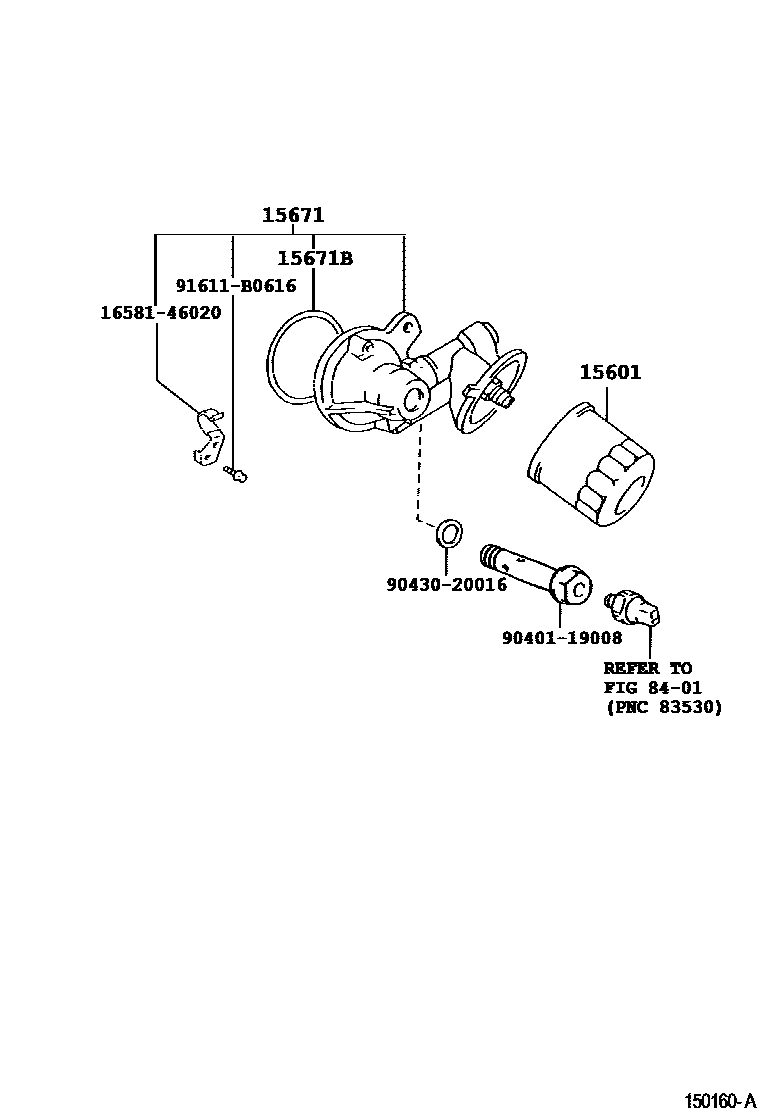 15671
15671B
91611-B0616
16581-46020
15601
90430-20016
90401-19008
REFER TO
FIG 84-01
(PNC 83530)
150160-A