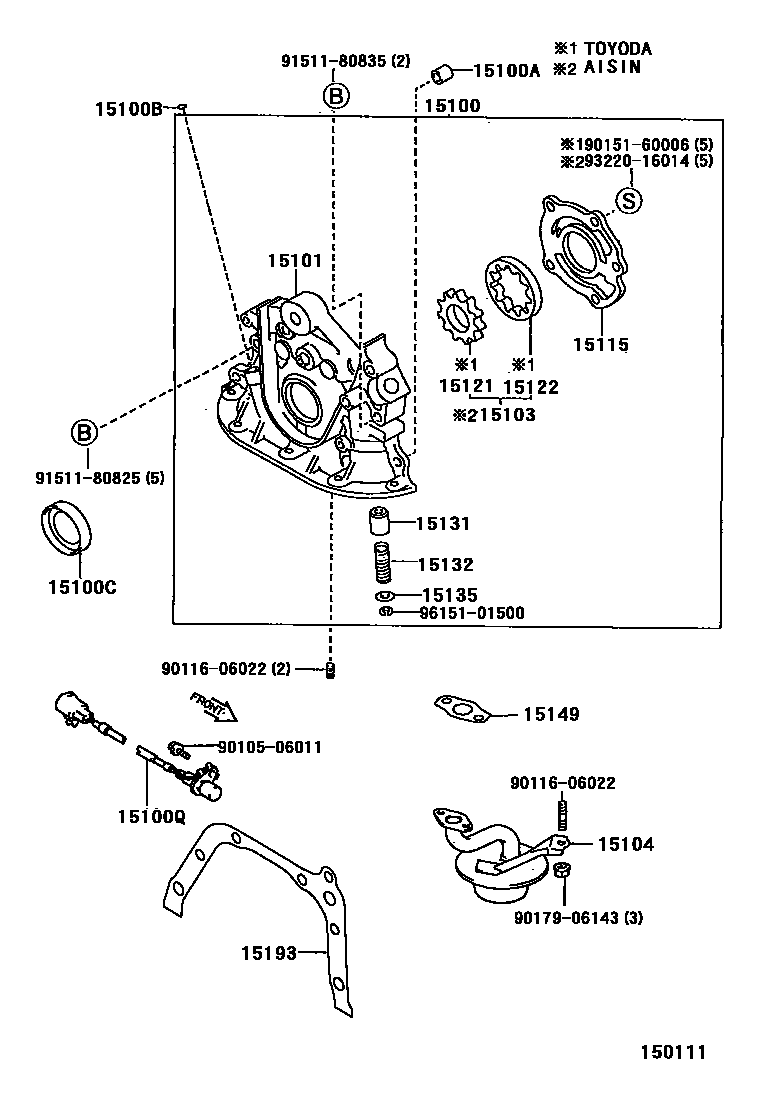 ※1 TOYODA
※2 AISIN

91511-80835 (2)
B
15100A
15100B
15100
※190151-60006 (5)
※293220-16014 (5)
S
15101
15115
※1
※1
15121
15122
※215103
B
91511-80825 (5)
15100C
15131
15132
15135
96151-01500
90116-06022 (2)
FRONT
15149
90105-06011
15100Q
90116-06022
15104
90179-06143 (3)
15193
150111