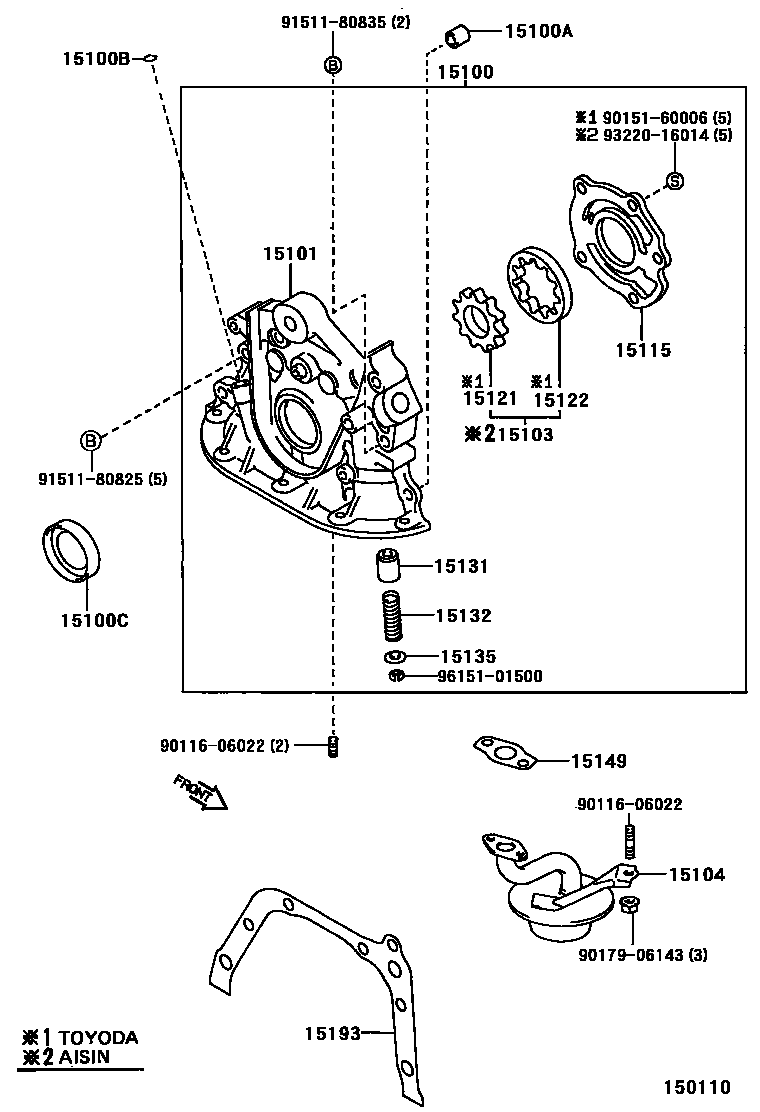 91511-80835 (2)
15100A
15100B
B
15100
※1 90151-60006 (5)
※2 93220-16014 (5)
S
15101
15115
※1
15121
※1
15122
※2 15103
B
91511-80825 (5)
15100C
15131
15132
15135
96151-01500
90116-06022 (2)
15149
FRONT
90116-06022
15104
90179-06143 (3)
15193
※1 TOYODA
※2 AISIN
150110