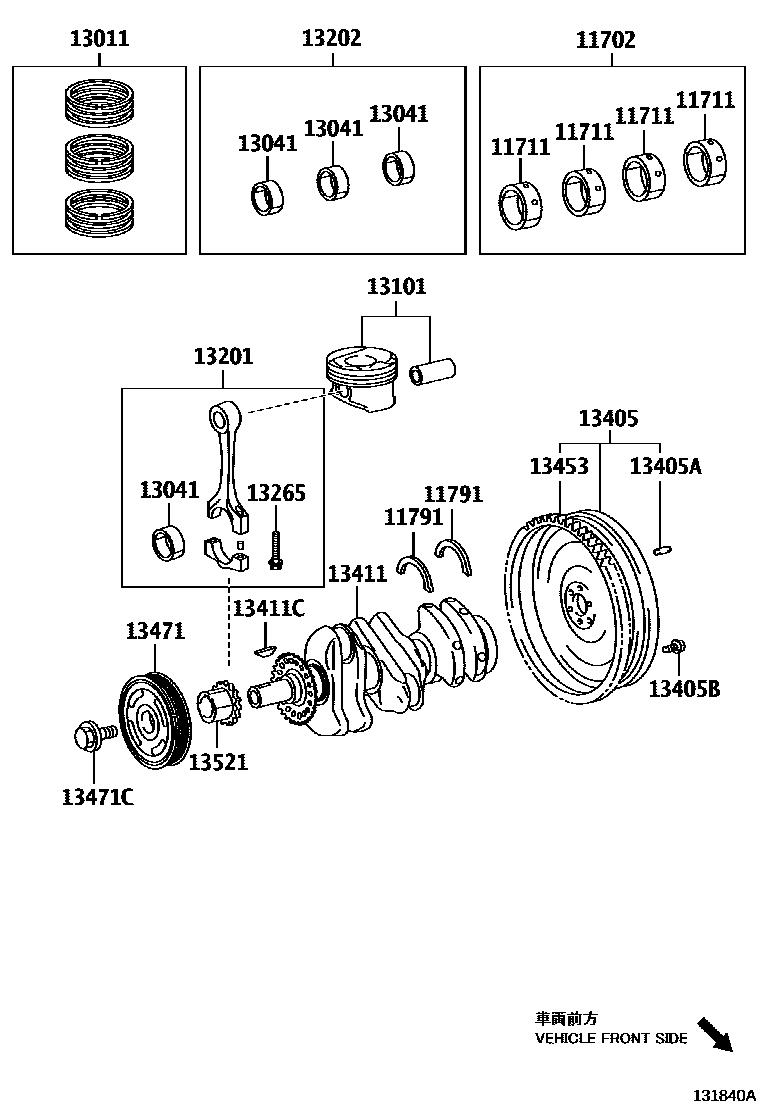 13011

13202

13041 13041 13041

11702

11711 11711 11711 11711

13101

13201

13041 13265

13405

13453 13405A

11791 11791

13411

13411C

13471

13521

13471C

13405B

車両前方
VEHICLE FRONT SIDE

131840A