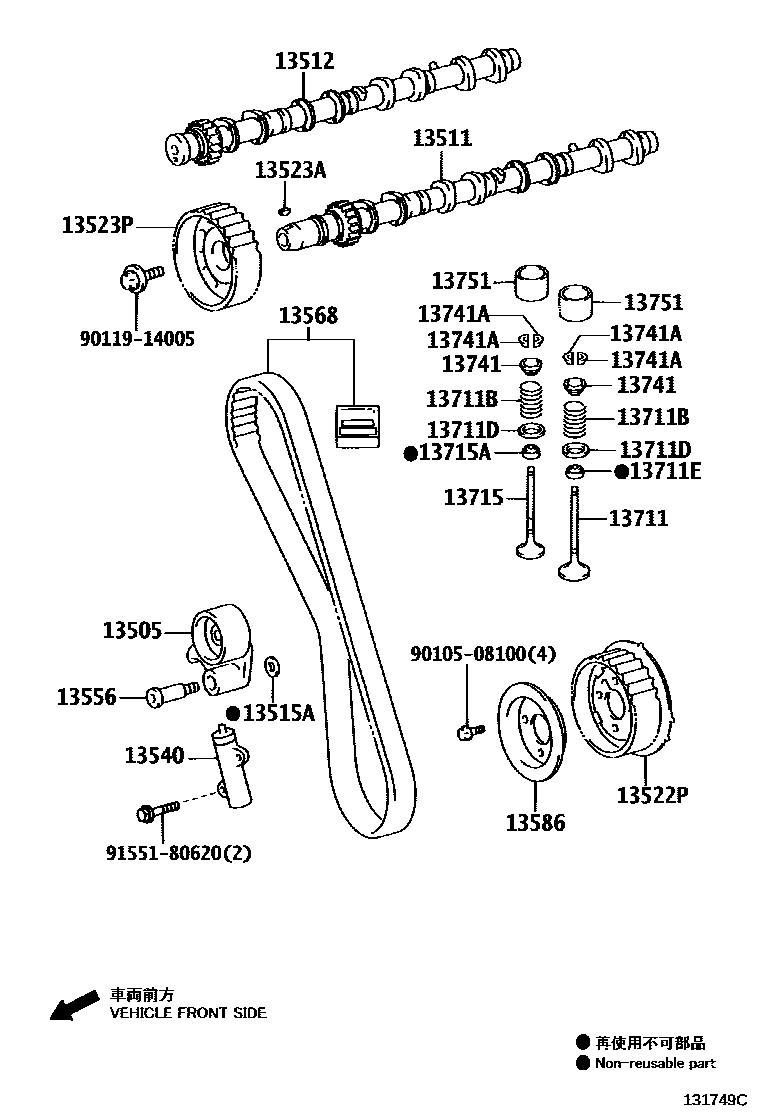 13512
13511
13523A
13523P
90119-14005
13568
13751
13751
13741A
13741A
13741A
13741A
13741
13741
13711B
13711B
13711D
13711D
●13715A
●13711E
13715
13711
13505
13556
●13515A
13540
91551-80620(2)
90105-08100(4)
13586
13522P
車両前方
VEHICLE FRONT SIDE
● 再使用不可部品
● Non-reusable part
131749C