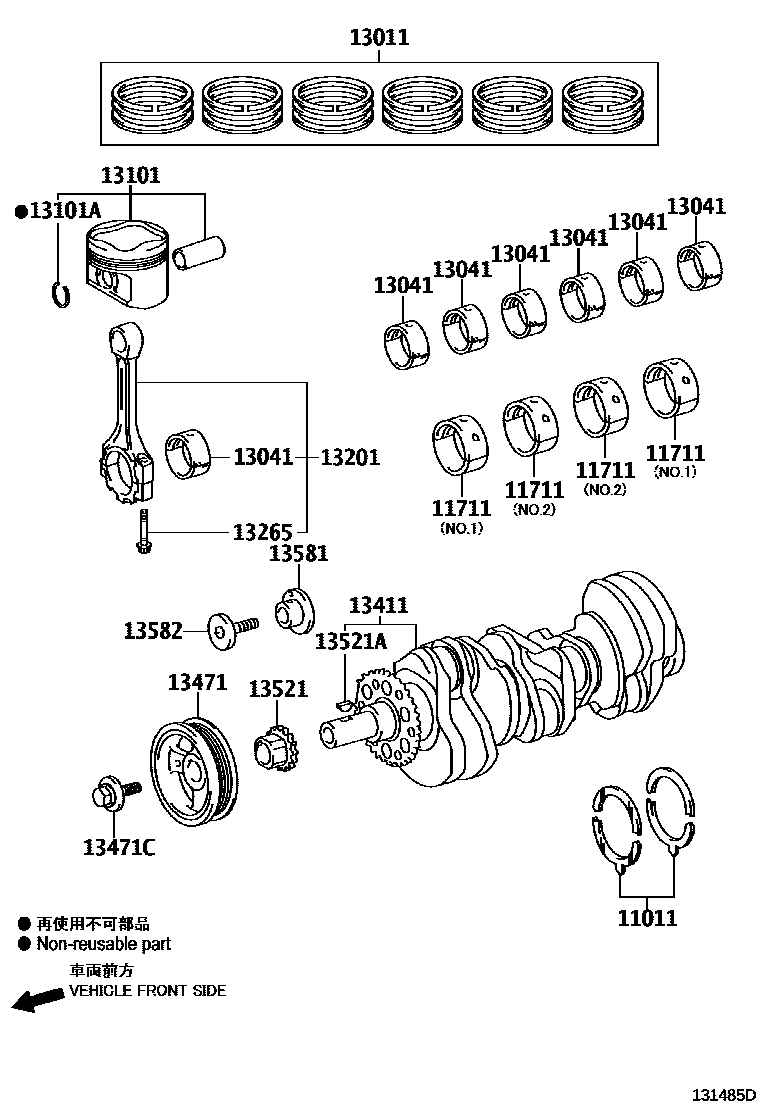 13011

13101

●13101A

13041 13041 13041 13041 13041 13041

13041 13201

13265

11711 (NO.1)

11711 (NO.2)

11711 (NO.2)

11711 (NO.1)

13581

13582

13411

13521A

13471

13521

13471C

11011

● 再使用不可部品
● Non-reusable part

車両前方
VEHICLE FRONT SIDE

131485D