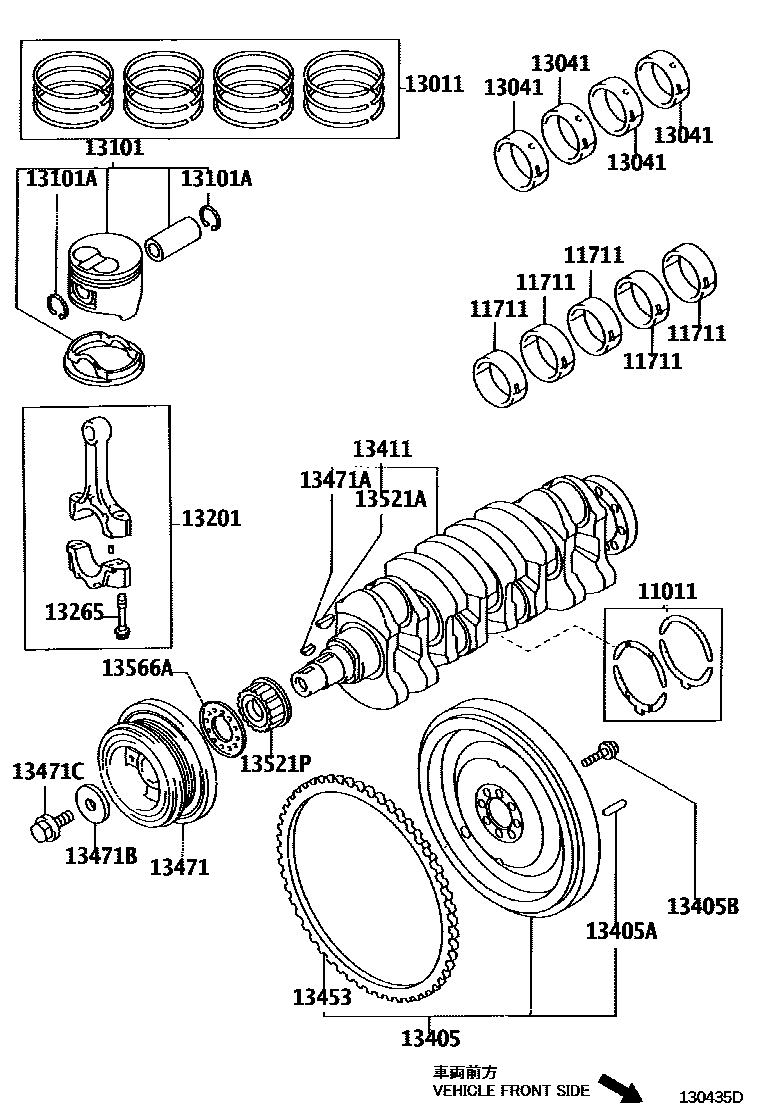 13011
13041
13041
13041
13041
13101
13101A
13101A
11711
11711
11711
11711
11711
13201
13265
13411
13471A
13521A
11011
13566A
13521P
13471C
13471B
13471
13405B
13405A
13453
13405
車両前方
VEHICLE FRONT SIDE
130435D