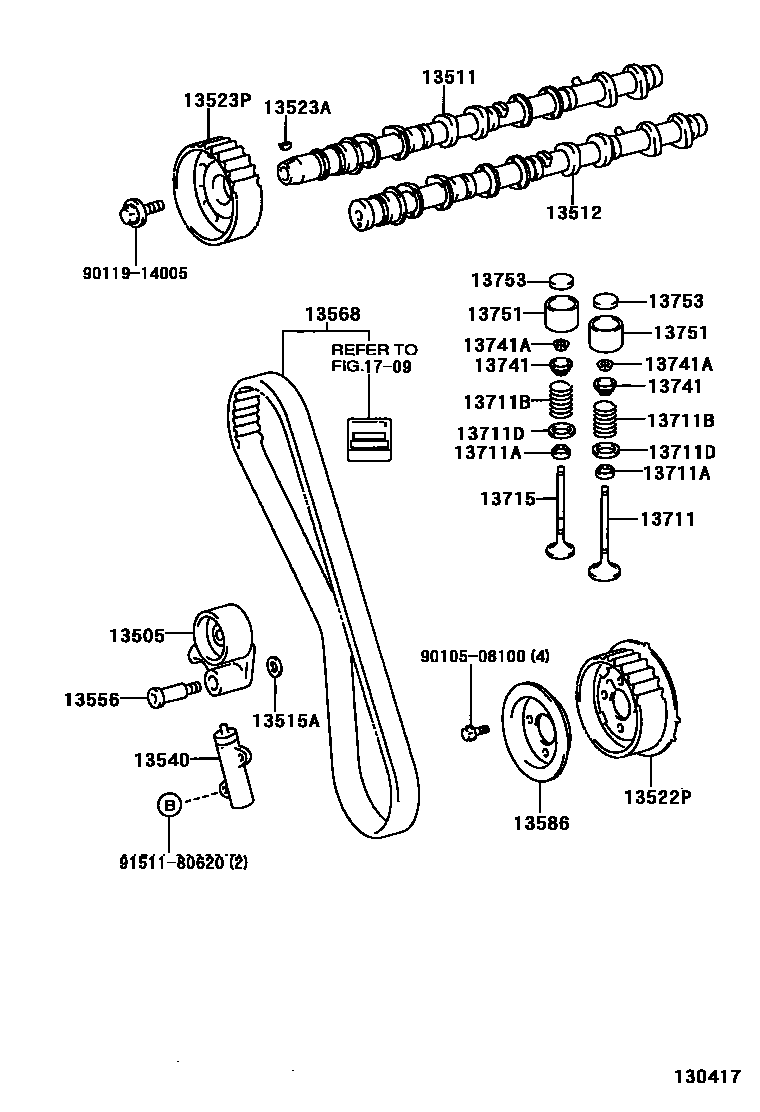 13523P
13523A
13511
13512
90119-14005
13568
REFER TO FIG.17-09
13753
13751
13741A
13741
13711B
13711D
13711A
13715
13753
13751
13741A
13741
13711B
13711D
13711A
13711
13505
13556
13515A
13540
B
91511-80620 (2)
90105-08100 (4)
13586
13522P
130417