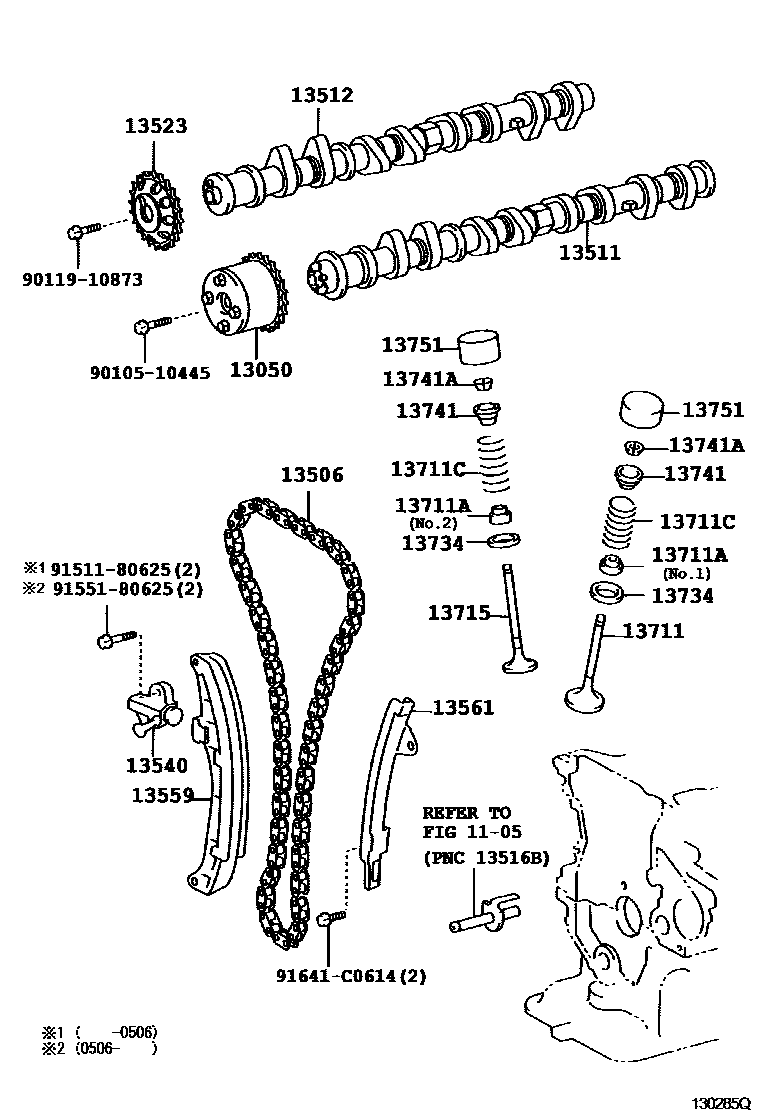 13512
13523
13511
90119-10873
90105-10445
13050
13751
13741A
13741
13711C
13711A
(No.2)
13734
13715
13751
13741A
13741
13711C
13711A
(No.1)
13734
13711
13506
※1 91511-80625(2)
※2 91551-80625(2)
13540
13559
13561
REFER TO
FIG 11-05
(PNC 13516B)
91641-C0614(2)
※1 ( -0506)
※2 (0506- )
130285Q