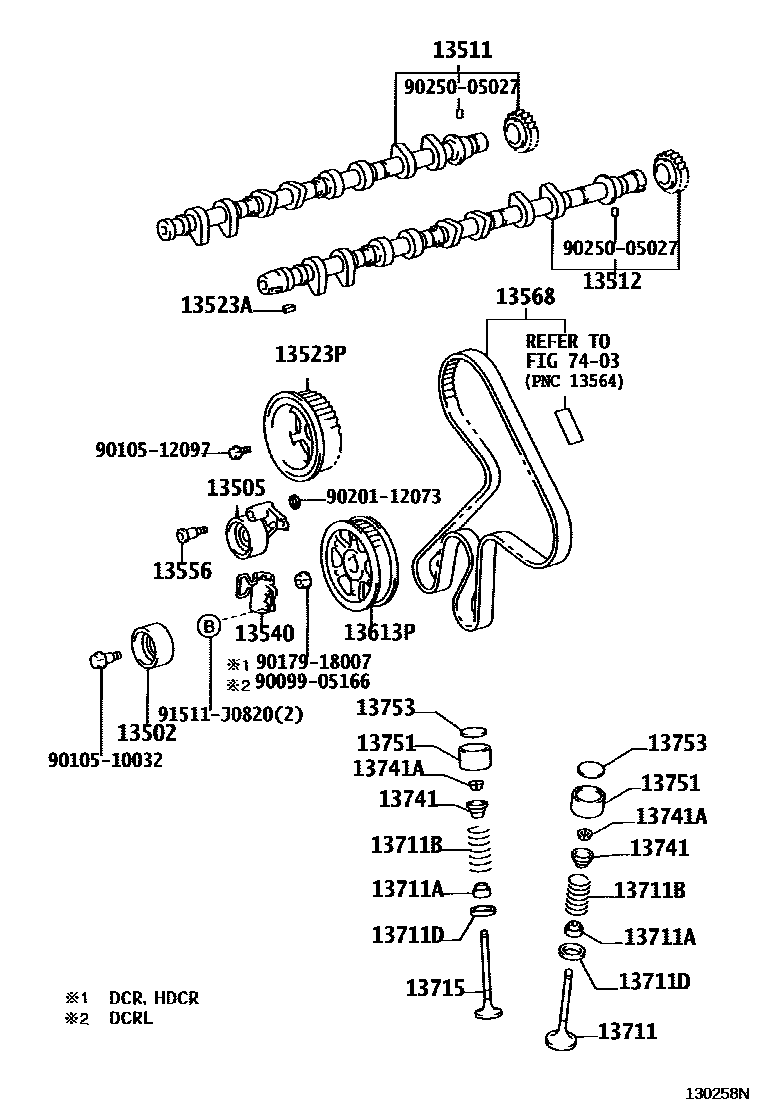 13511
90250-05027
90250-05027
13512
13523A
13568
REFER TO
FIG 74-03
(PNC 13564)
13523P
90105-12097
13505
90201-12073
13556
13540
13613P
B
※1 90179-18007
※2 90099-05166
91511-J0820(2)
13502
90105-10032
13753
13751
13741A
13741
13711B
13711A
13711D
13715
13753
13751
13741A
13741
13711B
13711A
13711D
13711
※1 DCR, HDCR
※2 DCRL
130258N