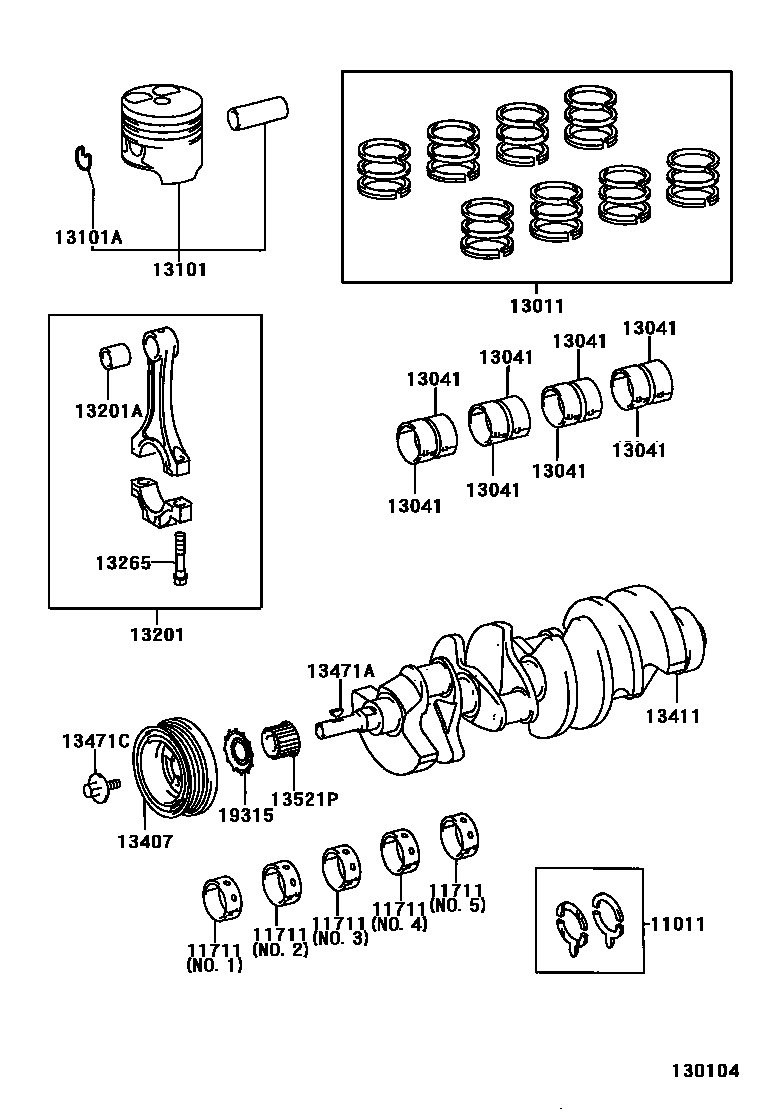 13101A
13101
13011
13201A
13265
13201
13041
13041
13041
13041
13041
13041
13041
13041
13471A
13411
13471C
13407
19315
13521P
11711 (NO. 1)
11711 (NO. 2)
11711 (NO. 3)
11711 (NO. 4)
11711 (NO. 5)
11011
130104