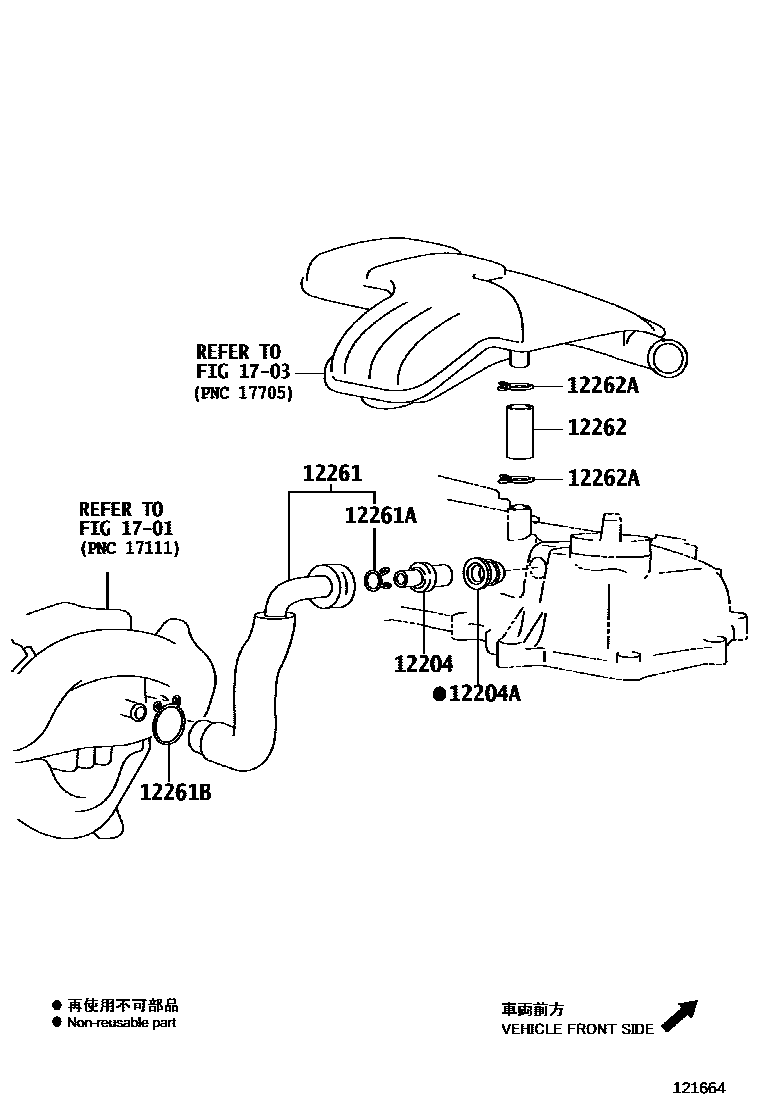 REFER TO
FIG 17-03
(PNC 17705)

12262A

12262

12262A

12261

12261A

REFER TO
FIG 17-01
(PNC 17111)

12204

●12204A

12261B

● 再使用不可部品
● Non-reusable part

車両前方
VEHICLE FRONT SIDE

121664