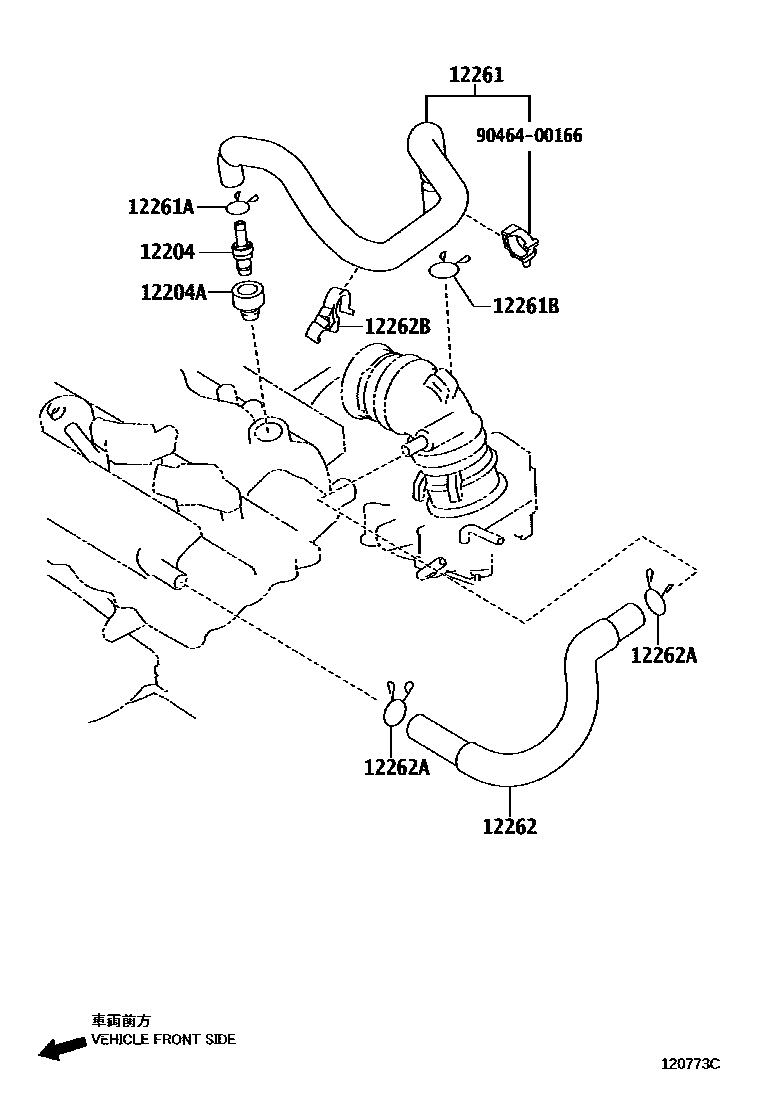 12261
90464-00166
12261A
12204
12204A
12262B
12261B
12262A
12262A
12262
車両前方
VEHICLE FRONT SIDE
120773C