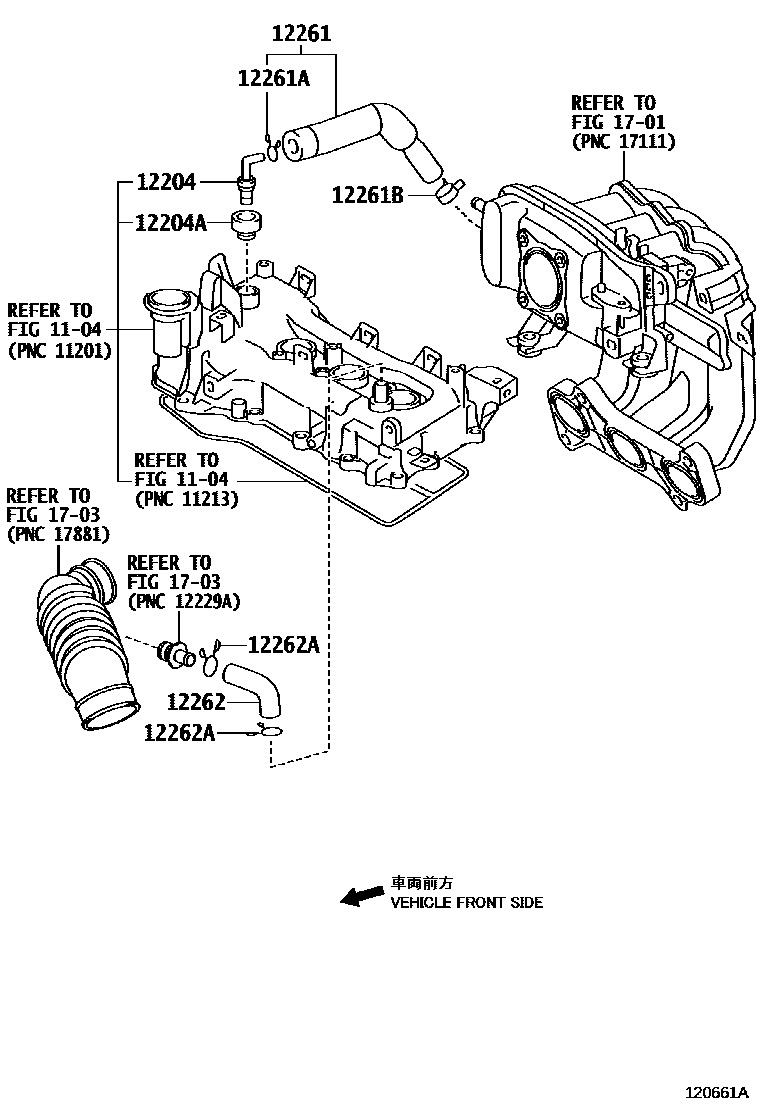 12261
12261A
REFER TO
FIG 17-01
(PNC 17111)
12204
12261B
12204A
REFER TO
FIG 11-04
(PNC 11201)
REFER TO
FIG 11-04
(PNC 11213)
REFER TO
FIG 17-03
(PNC 17881)
REFER TO
FIG 17-03
(PNC 12229A)
12262A
12262
12262A
車両前方
VEHICLE FRONT SIDE
120661A