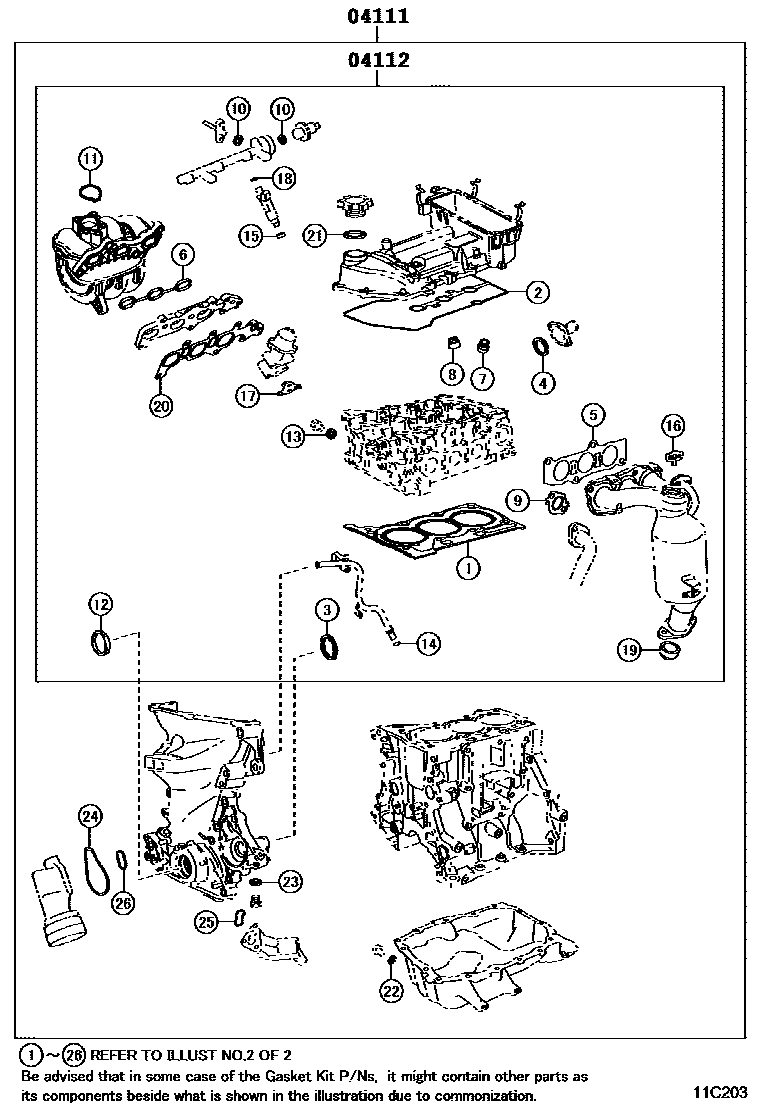 04111

04112

10 10 11 18 15 21 6 2 8 7 4 20 17 13 5 16 9 1 12 3 14 19 24 26 23 25 22

1 ~ 26 REFER TO ILLUST NO.2 OF 2

Be advised that in some case of the Gasket Kit P/Ns, it might contain other parts as its components beside what is shown in the illustration due to commonization.

11C203