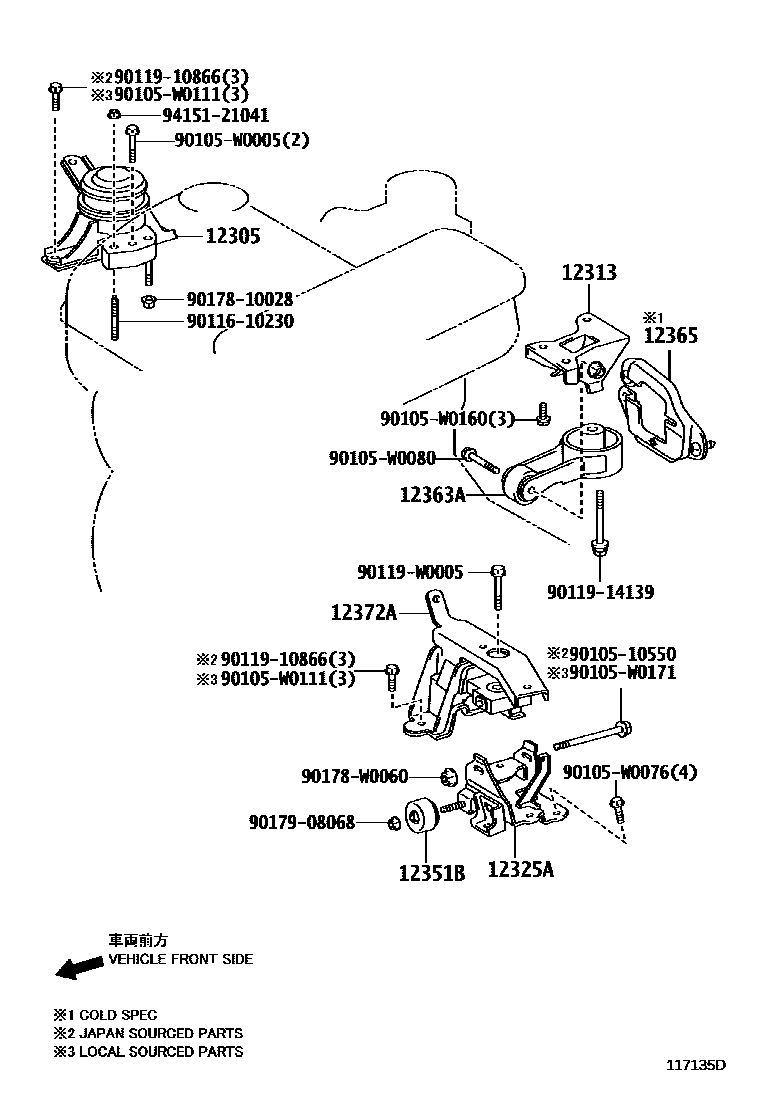 ※2 90119-10866(3)
※3 90105-W0111(3)
94151-21041
90105-W0005(2)
12305
90178-10028
90116-10230
12313
※1
12365
90105-W0160(3)
90105-W0080
12363A
90119-W0005
90119-14139
12372A
※2 90119-10866(3)
※3 90105-W0111(3)
※2 90105-10550
※3 90105-W0171
90178-W0060
90105-W0076(4)
90179-08068
12351B
12325A

車両前方
VEHICLE FRONT SIDE

※1 COLD SPEC
※2 JAPAN SOURCED PARTS
※3 LOCAL SOURCED PARTS

117135D