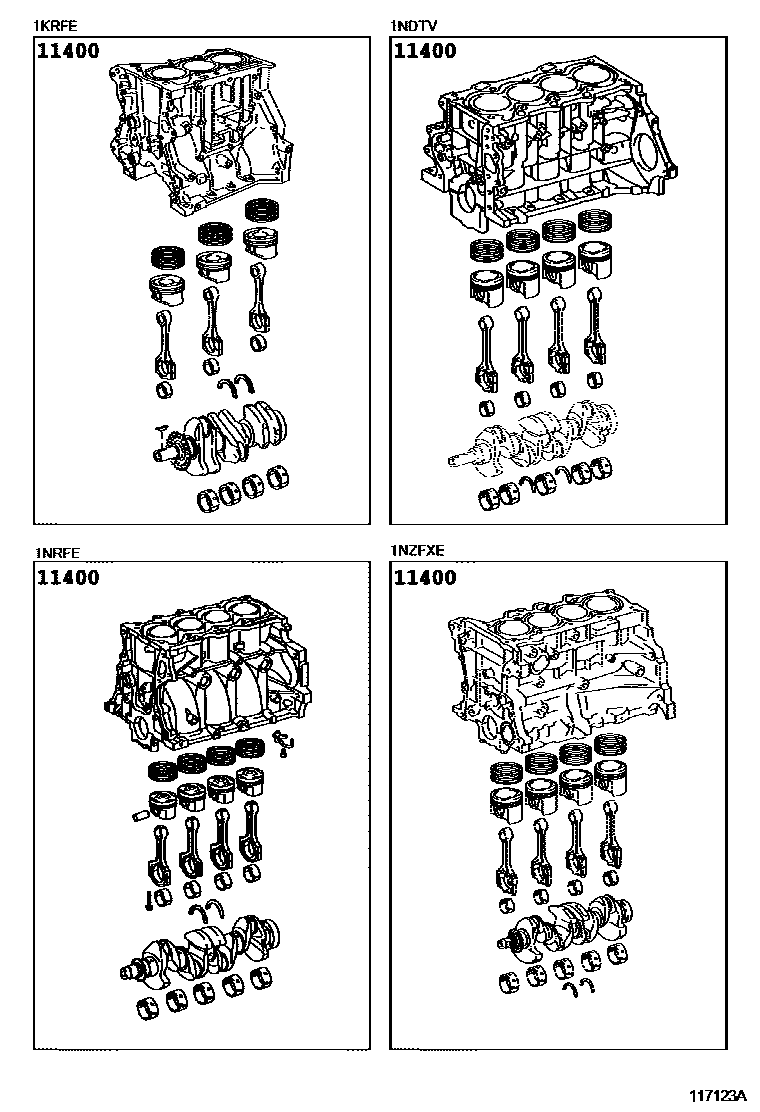 1KRFE
11400

1NDTV
11400

1NRFE
11400

1NZFXE
11400

117123A