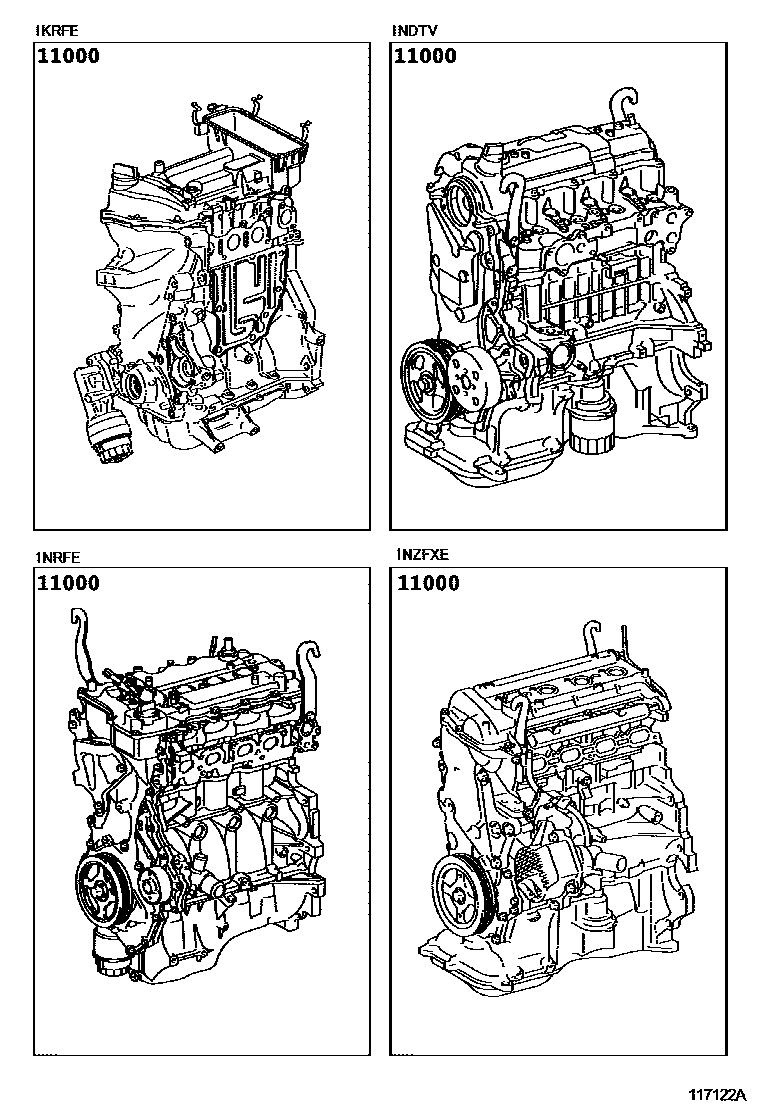 1KRFE
11000

1NDTV
11000

1NRFE
11000

1NZFXE
11000

117122A