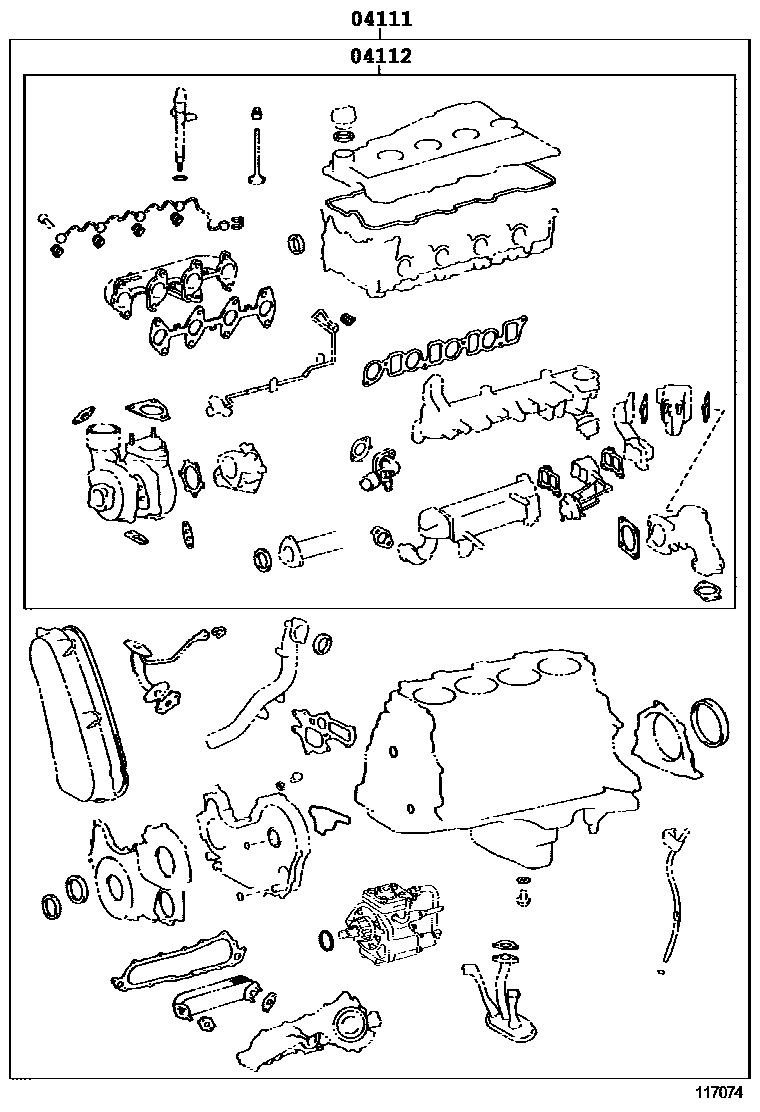 04111
04112
117074