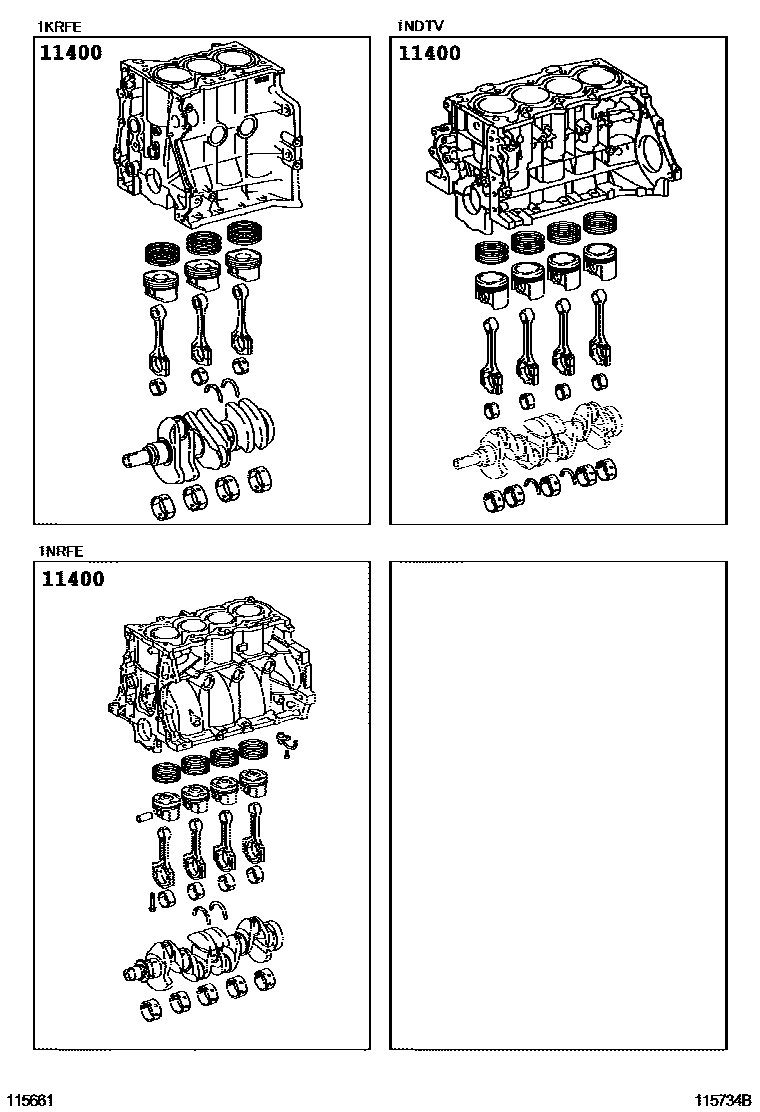 1KRFE

11400

1NDTV

11400

1NRFE

11400

115661

115734B