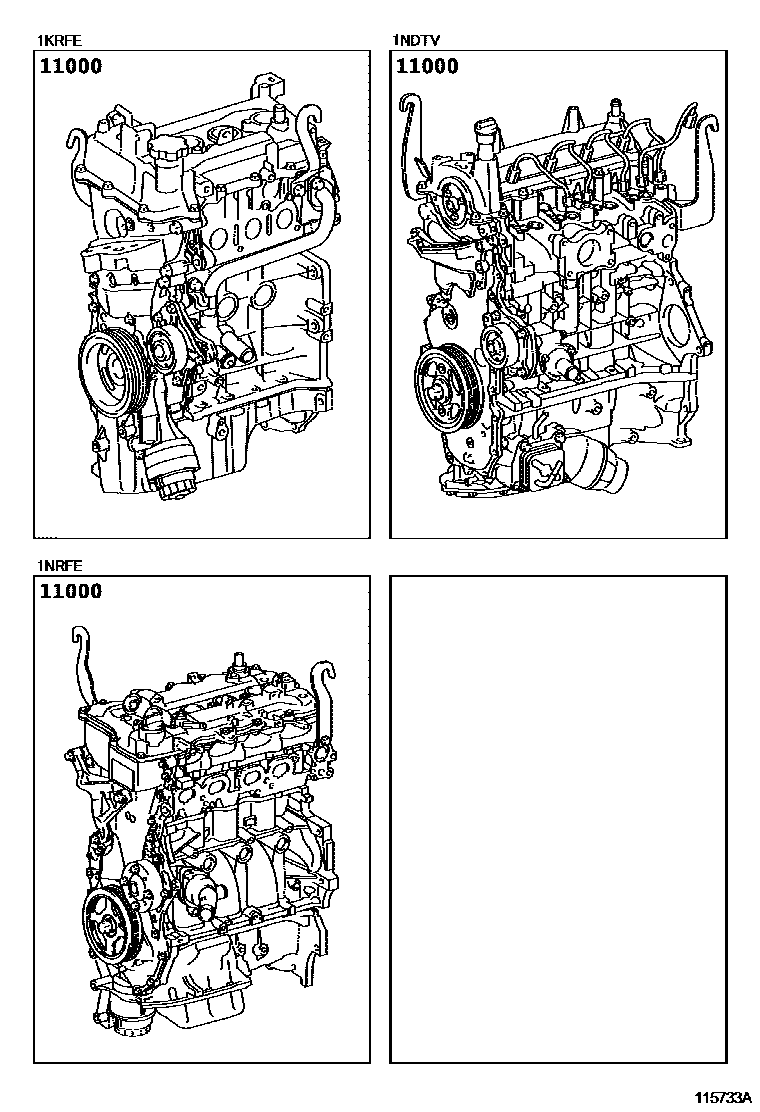 1KRFE
11000

1NDTV
11000

1NRFE
11000

115733A