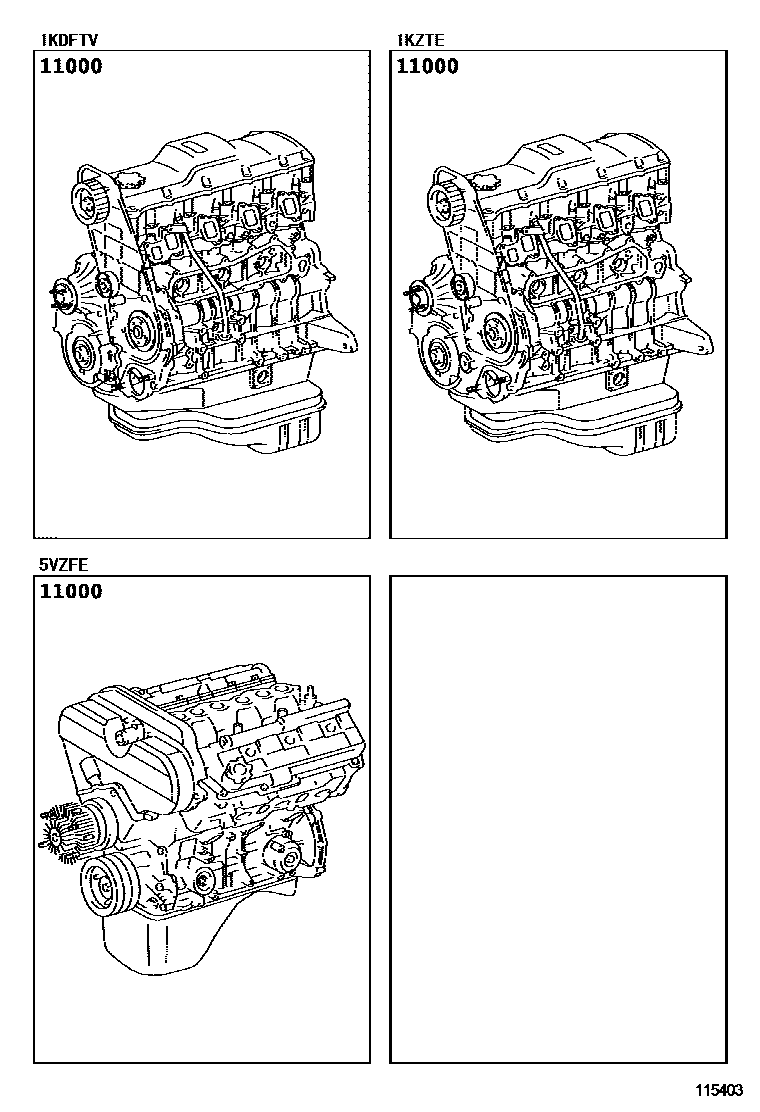 1KDFTV
11000

1KZTE
11000

5VZFE
11000

115403