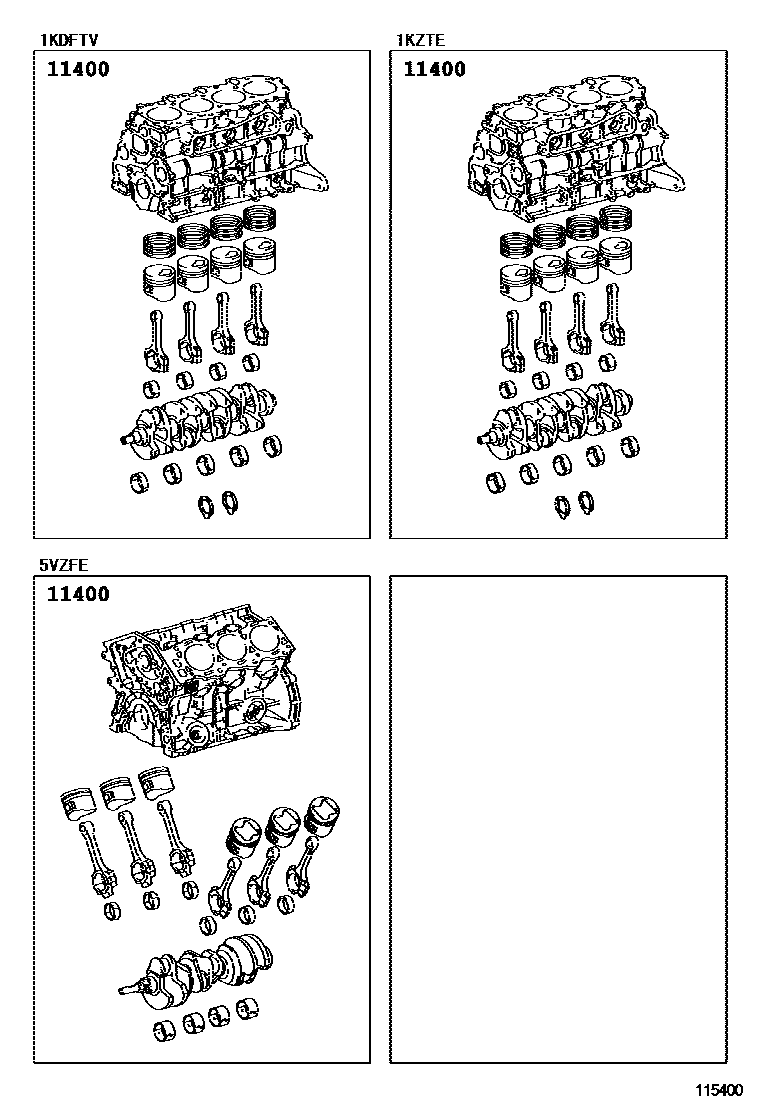 1KDFTV
11400

1KZTE
11400

5VZFE
11400

115400