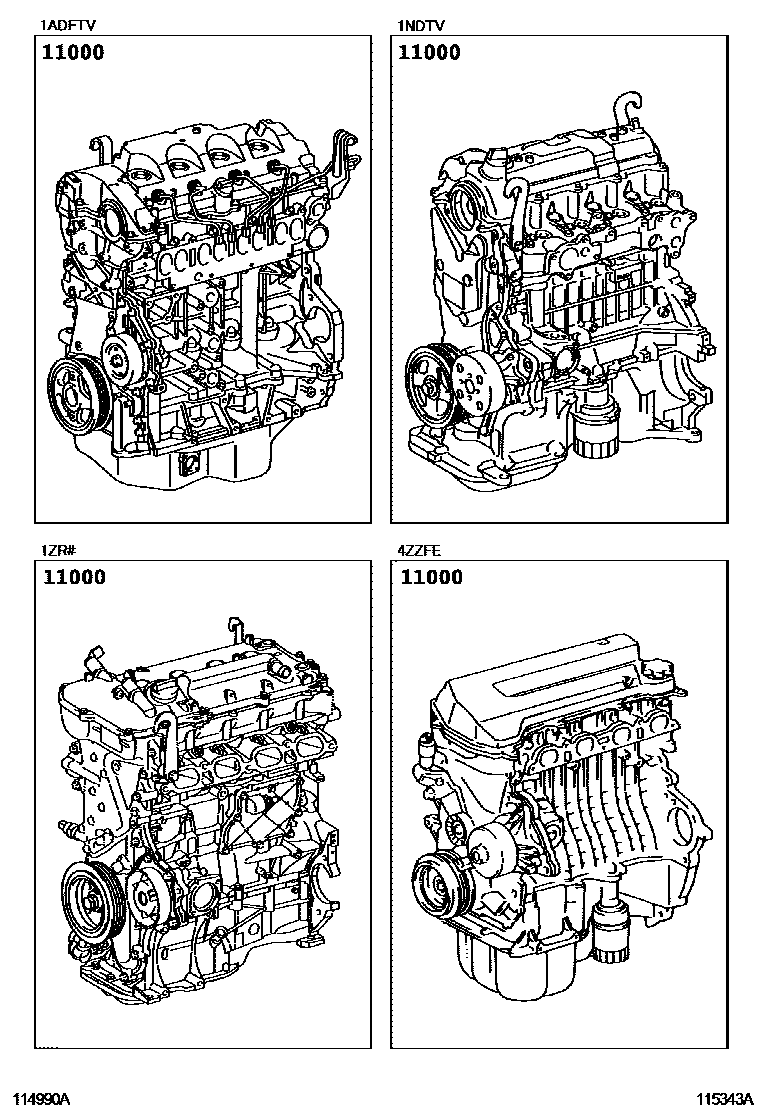 1ADFTV
11000

1NDTV
11000

1ZR#
11000

4ZZFE
11000

114990A

115343A