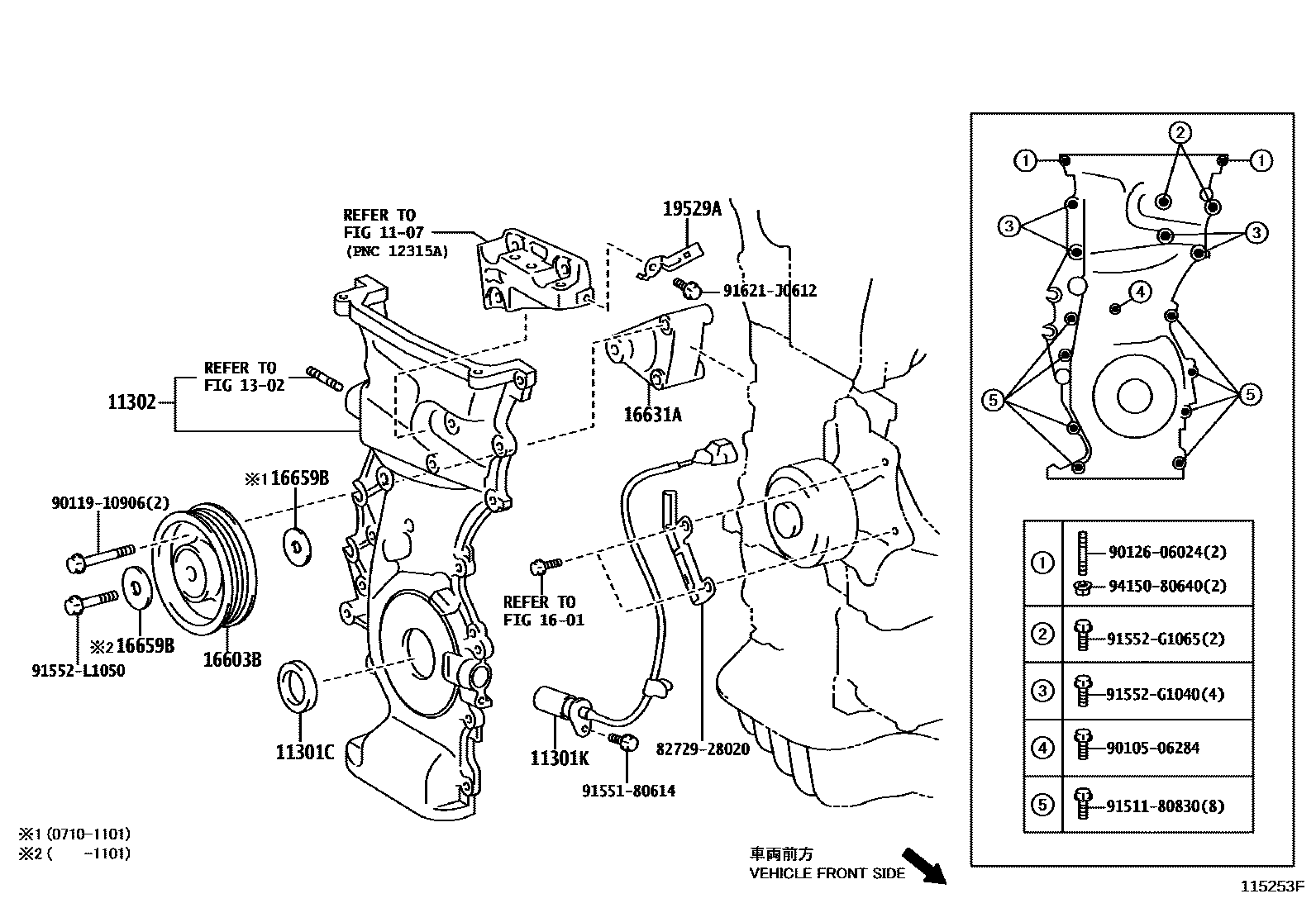 REFER TO
FIG 11-07
(PNC 12315A)

19529A

91621-J0612

REFER TO
FIG 13-02

11302

16631A

※1 16659B

90119-10906(2)

REFER TO
FIG 16-01

※2 16659B

16603B

91552-L1050

11301C

11301K

82729-28020

91551-80614

※1 (0710-1101)
※2 (     -1101)

車両前方
VEHICLE FRONT SIDE

1 2 1
3 3
4
5 5

| | |
|---|---|
| 1 | 90126-06024(2) 94150-80640(2) |
| 2 | 91552-G1065(2) |
| 3 | 91552-G1040(4) |
| 4 | 90105-06284 |
| 5 | 91511-80830(8) |

115253F