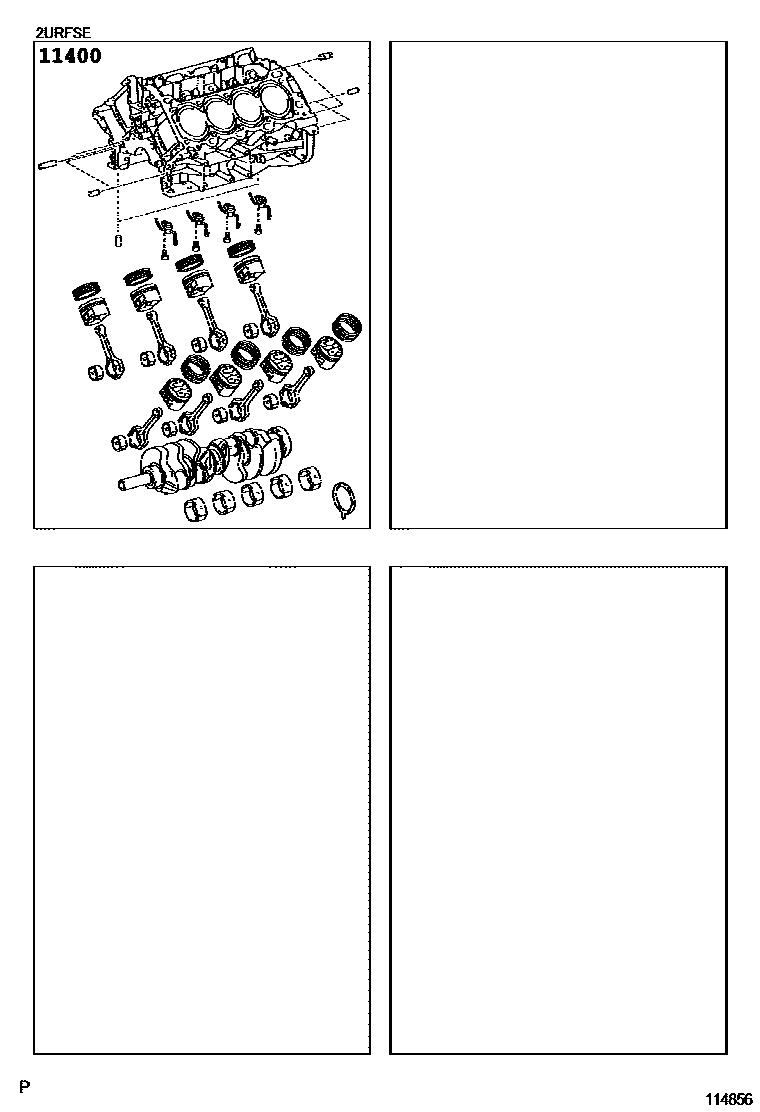 2URFSE
11400

P

114856