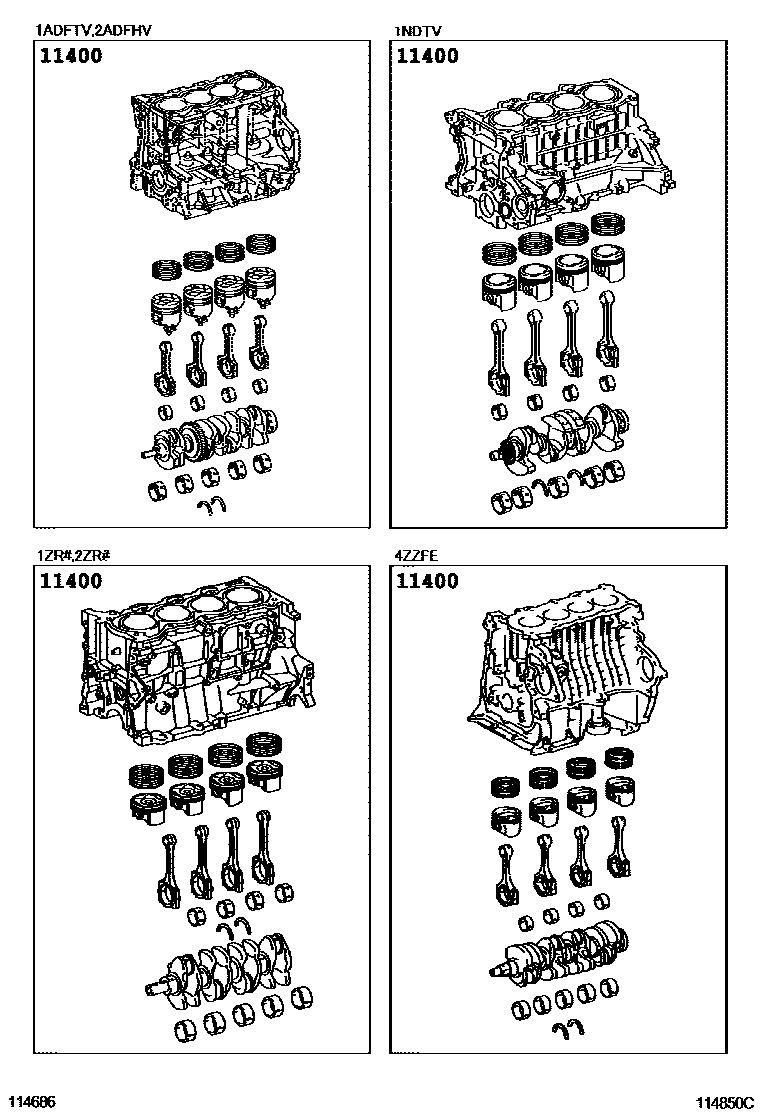 1ADFTV,2ADFHV

11400

1NDTV

11400

1ZR#,2ZR#

11400

4ZZFE

11400

114686

114850C