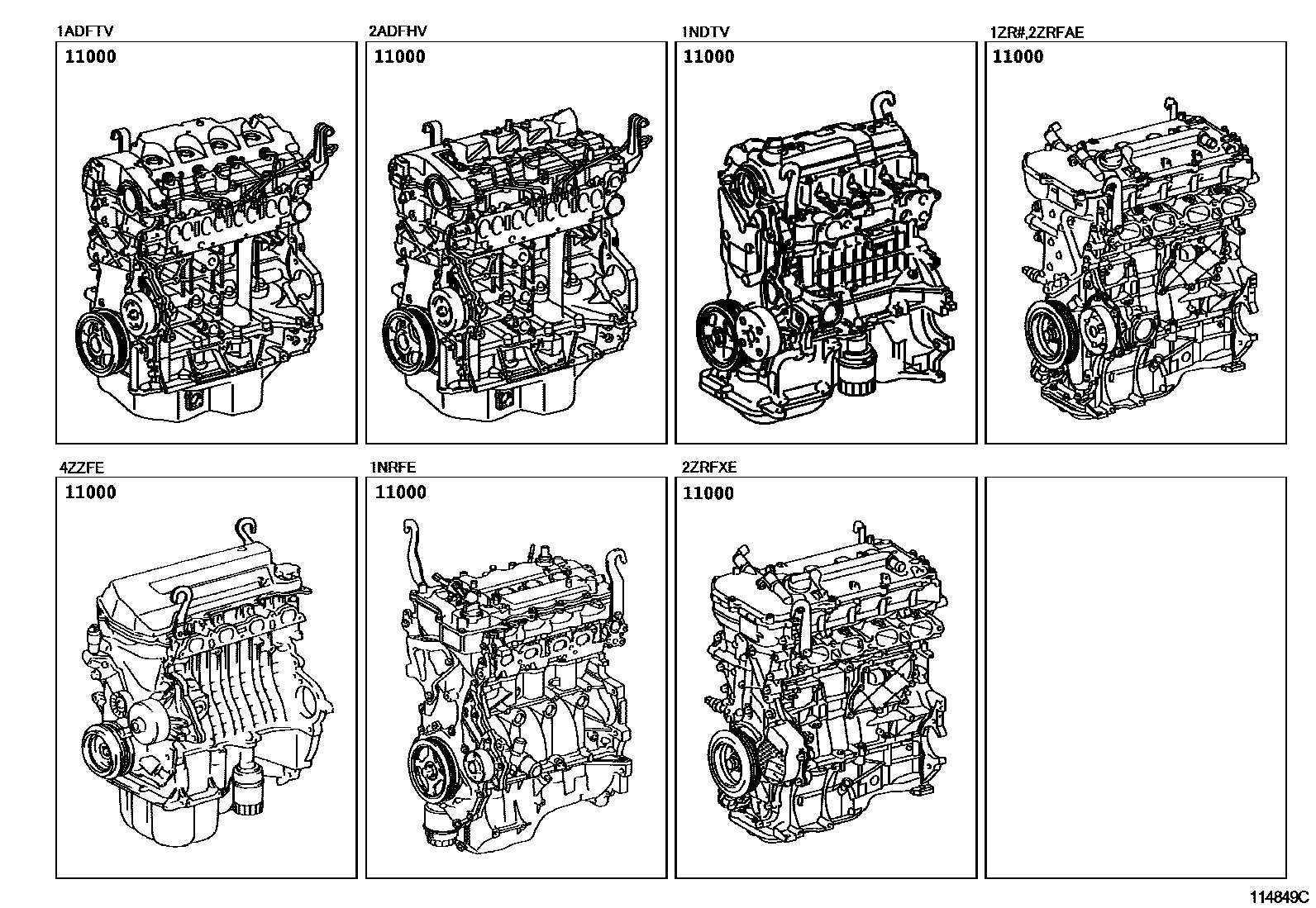 1ADFTV

11000

2ADFHV

11000

1NDTV

11000

1ZR#,2ZRFAE

11000

4ZZFE

11000

1NRFE

11000

2ZRFXE

11000

114849C