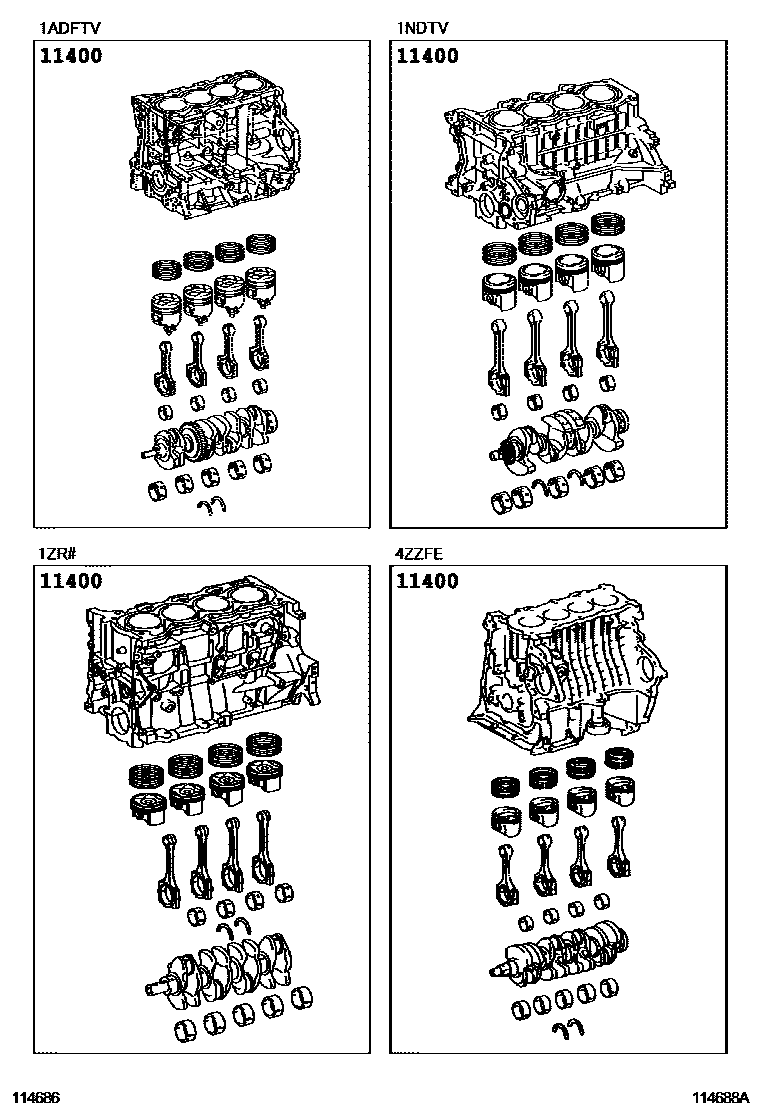 1ADFTV
11400

1NDTV
11400

1ZR#
11400

4ZZFE
11400

114686

114688A