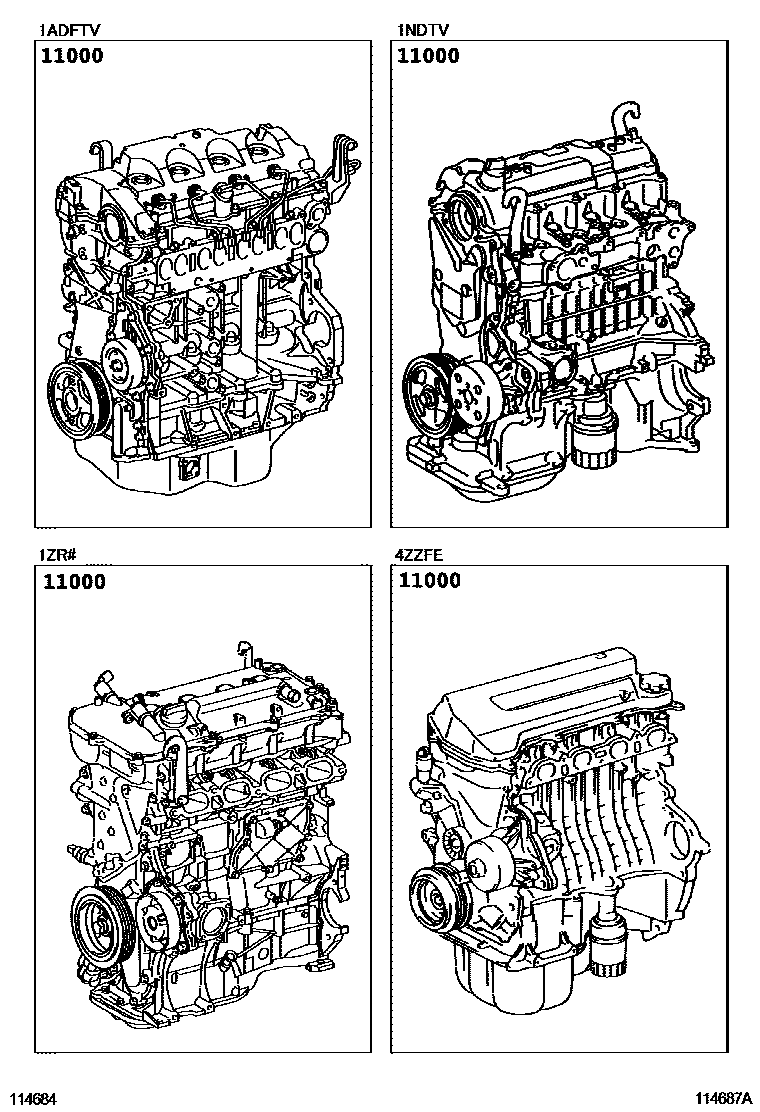 1ADFTV
11000

1NDTV
11000

1ZR#
11000

4ZZFE
11000

114684

114687A