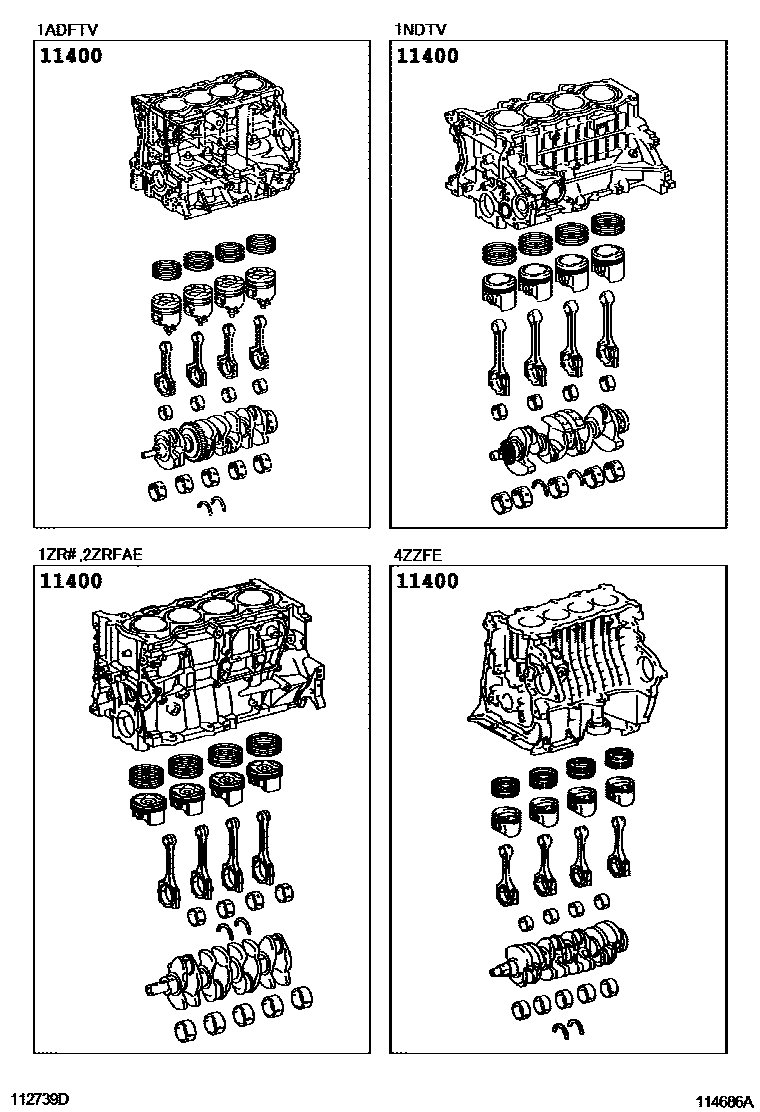 1ADFTV

11400

1NDTV

11400

1ZR#,2ZRFAE

11400

4ZZFE

11400

112739D

114686A