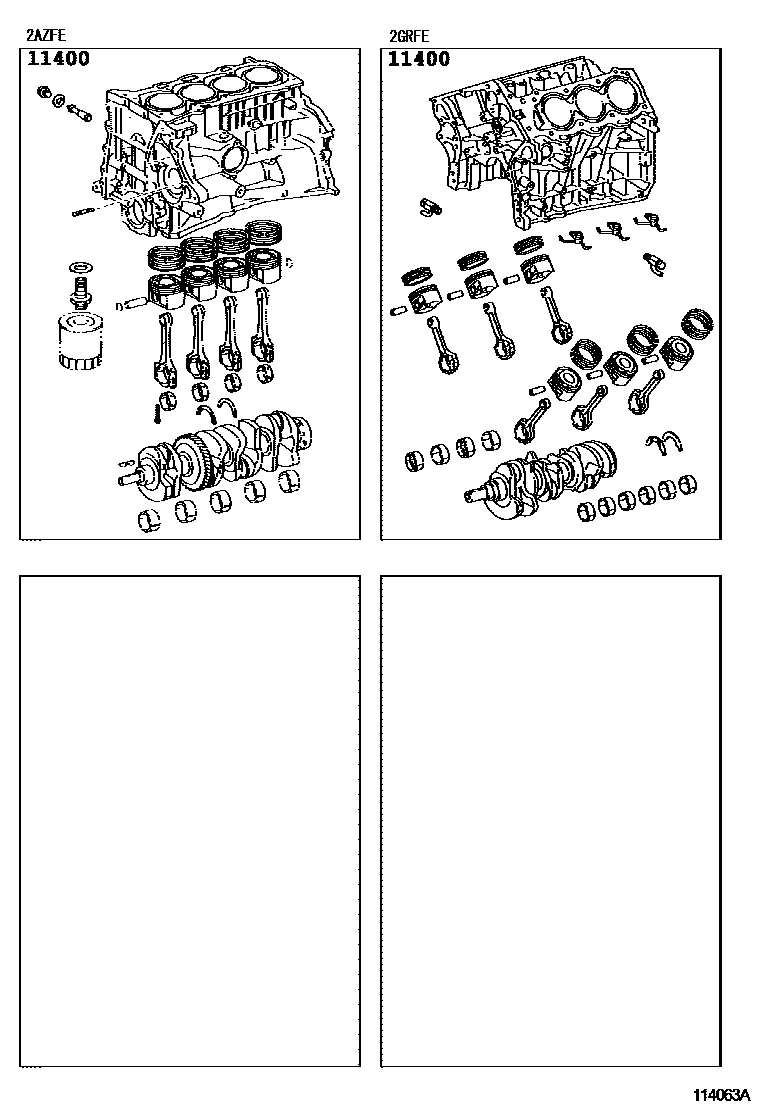 2AZFE

11400

2GRFE

11400

114063A