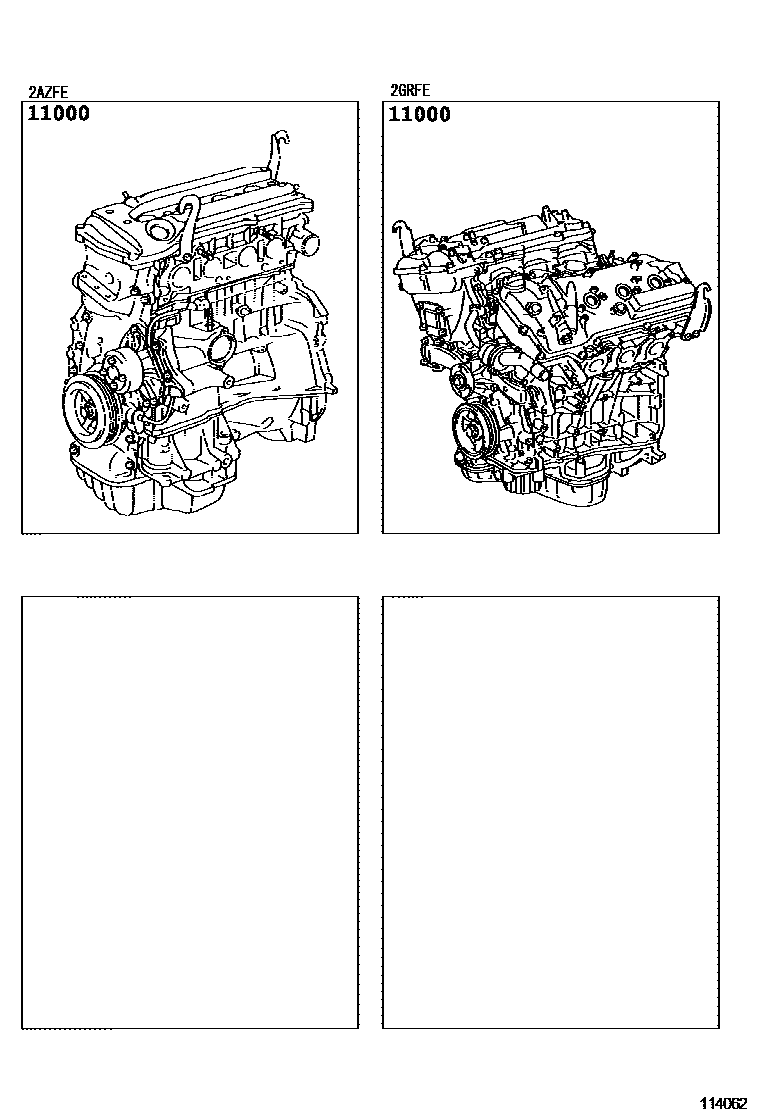 2AZFE
11000

2GRFE
11000

114062